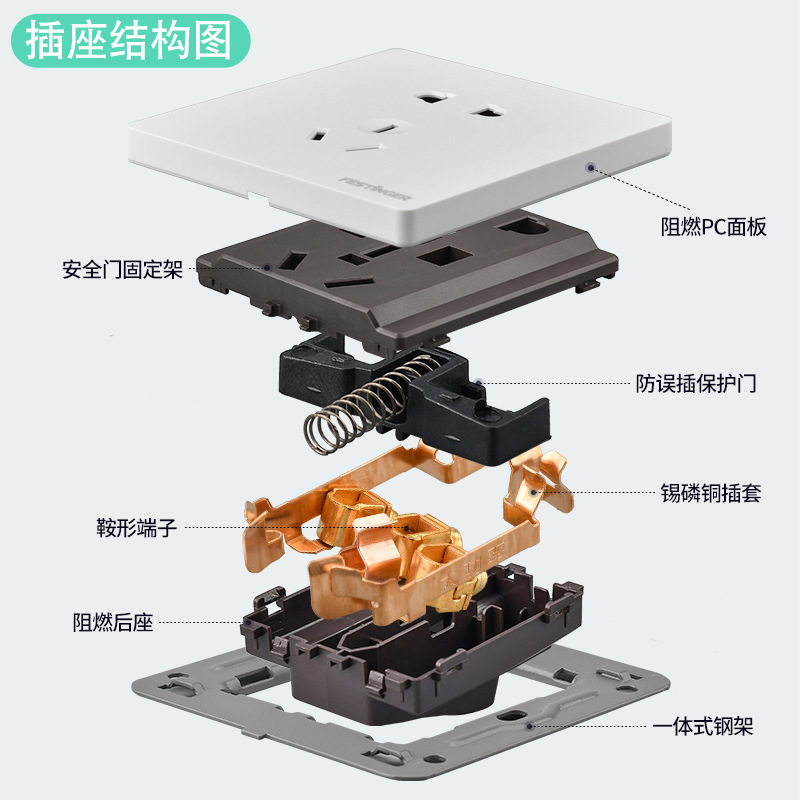 插座结构图

FESTINGER

阻燃PC面板

安全门固定架

防误插保护门

锡磷铜插套

鞍形端子

阻燃后座

一体式钢架