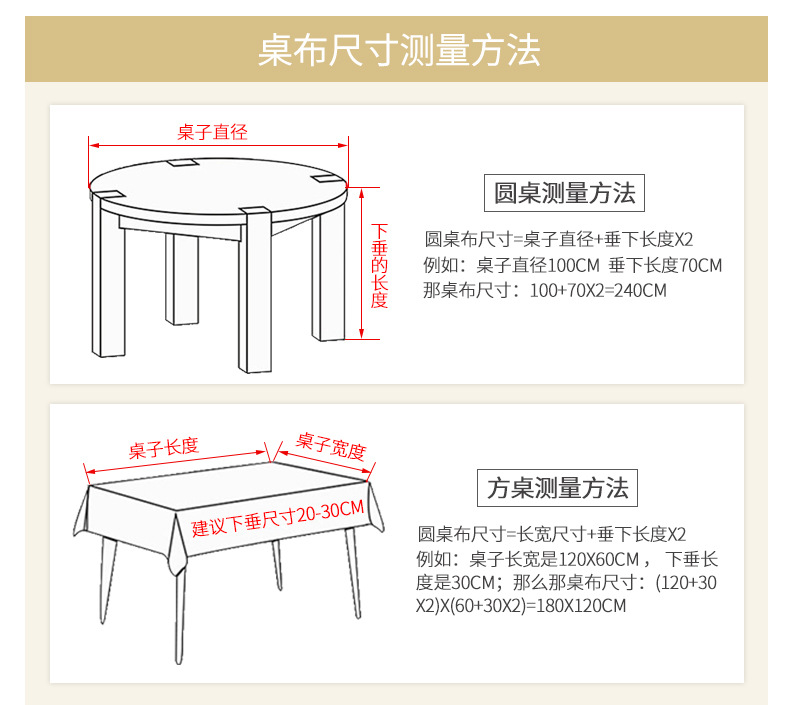 桌布尺寸测量方法

桌子直径

下垂的长度

圆桌测量方法

圆桌布尺寸=桌子直径+垂下长度X2
例如：桌子直径100CM 垂下长度70CM
那桌布尺寸：100+70X2=240CM

桌子长度

桌子宽度

建议下垂尺寸20-30CM

方桌测量方法

圆桌布尺寸=长宽尺寸+垂下长度X2
例如：桌子长宽是120X60CM， 下垂长度是30CM；那么那桌布尺寸：(120+30X2)X(60+30X2)=180X120CM