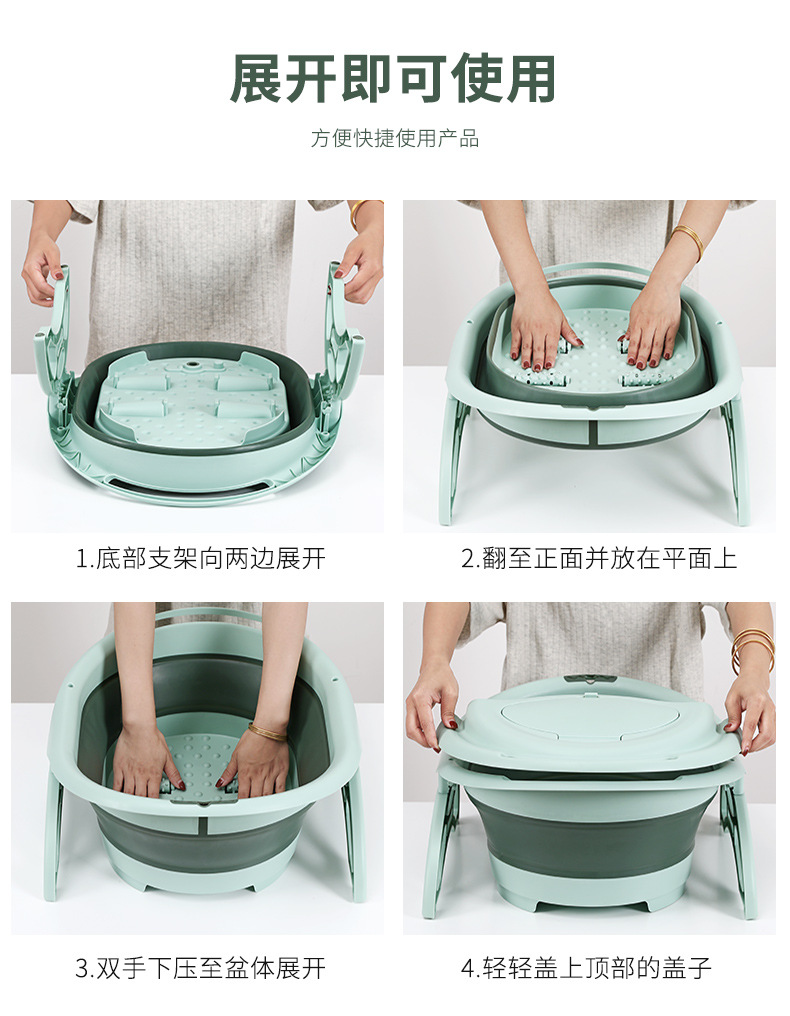 展开即可使用

方便快捷使用产品

1.底部支架向两边展开

2.翻至正面并放在平面上

3.双手下压至盆体展开

4.轻轻盖上顶部的盖子