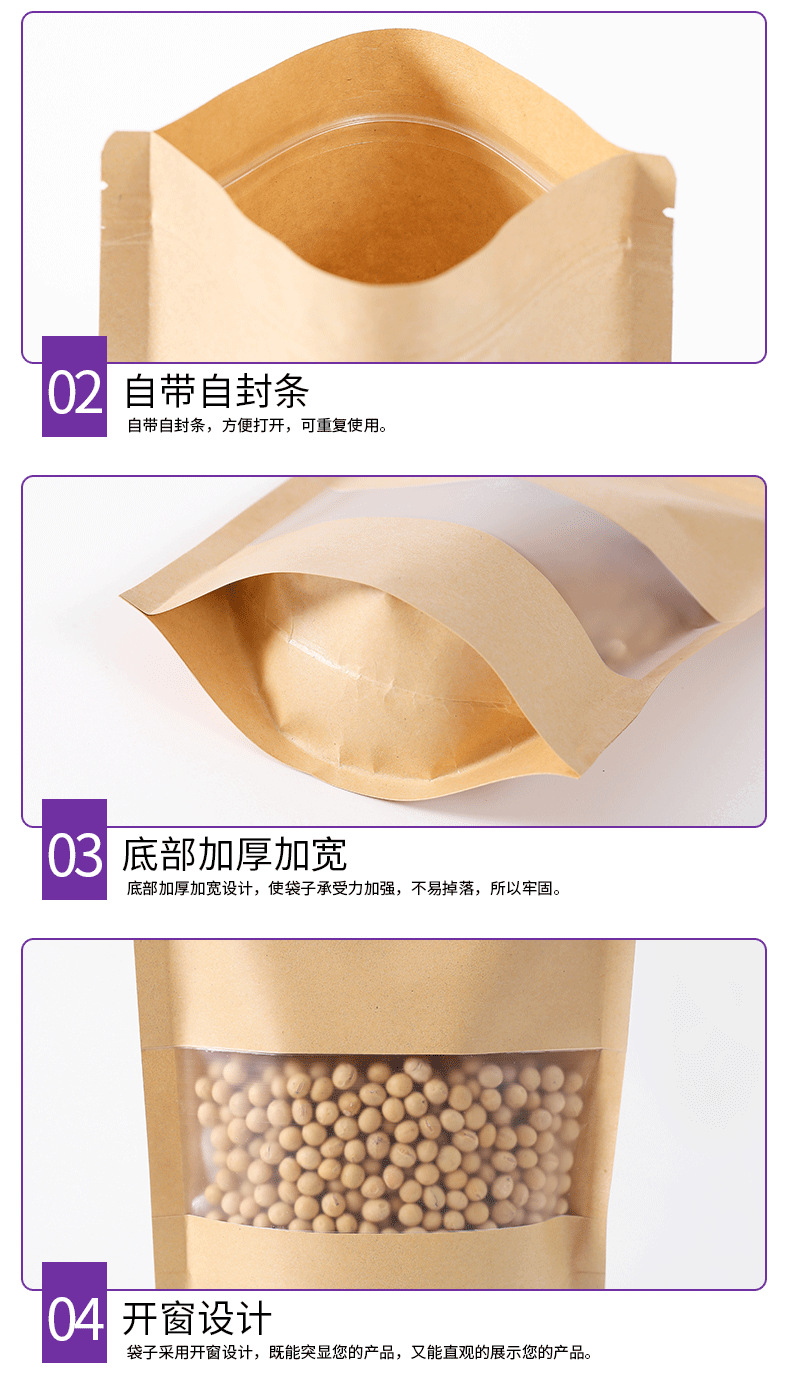 02 自带自封条

自带自封条，方便打开，可重复使用。

03 底部加厚加宽

底部加厚加宽设计，使袋子承受力加强，不易掉落，所以牢固。

04 开窗设计

袋子采用开窗设计，既能突显您的产品，又能直观的展示您的产品。