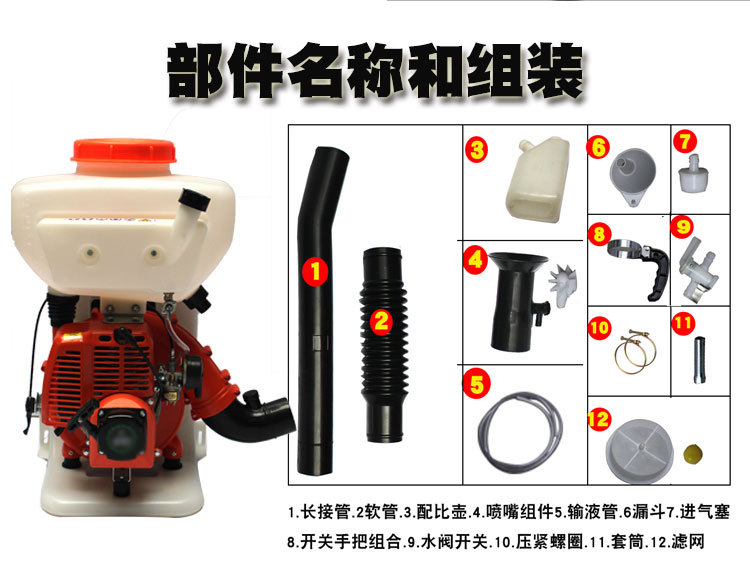 部件名称和组装

1

2

3

4

5

6

7

8

9

10

11

12

1.长接管.2软管.3.配比壶.4.喷嘴组件5.输液管.6漏斗7.进气塞
8.开关手把组合.9.水阀开关.10.压紧螺圈.11.套筒.12.滤网