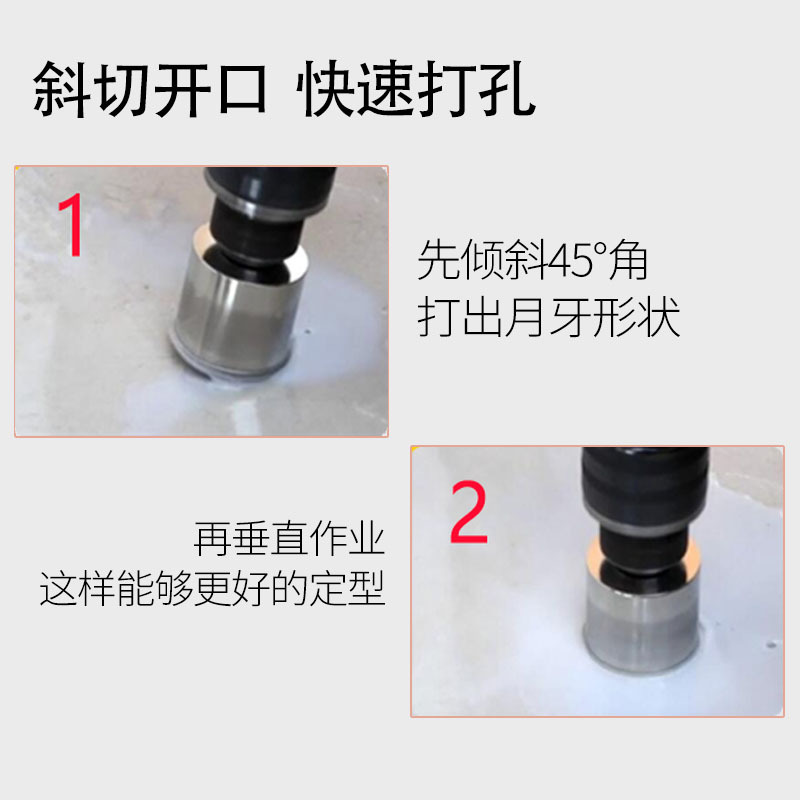 斜切开口 快速打孔

1

先倾斜45°角
打出月牙形状

2

再垂直作业
这样能够更好的定型