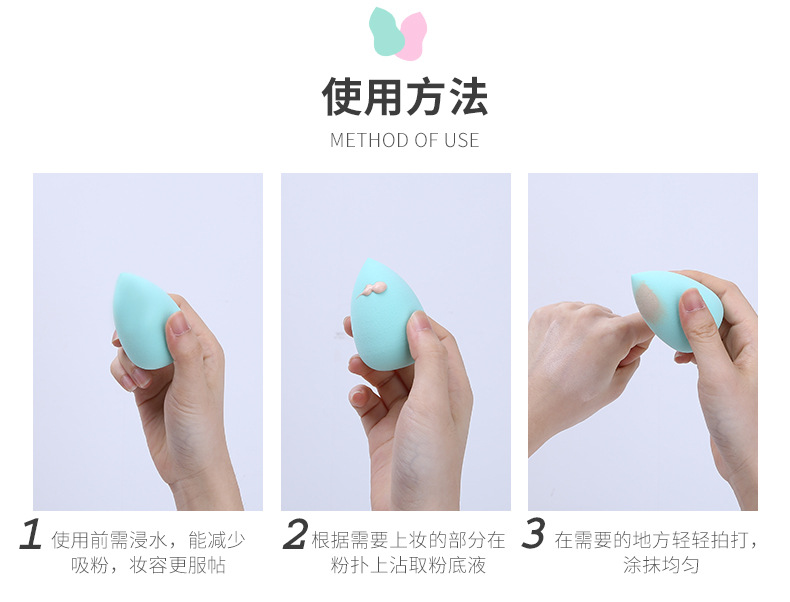 使用方法
METHOD OF USE

1 使用前需浸水，能减少吸粉，妆容更服帖

2 根据需要上妆的部分在粉扑上沾取粉底液

3 在需要的地方轻轻拍打，涂抹均匀