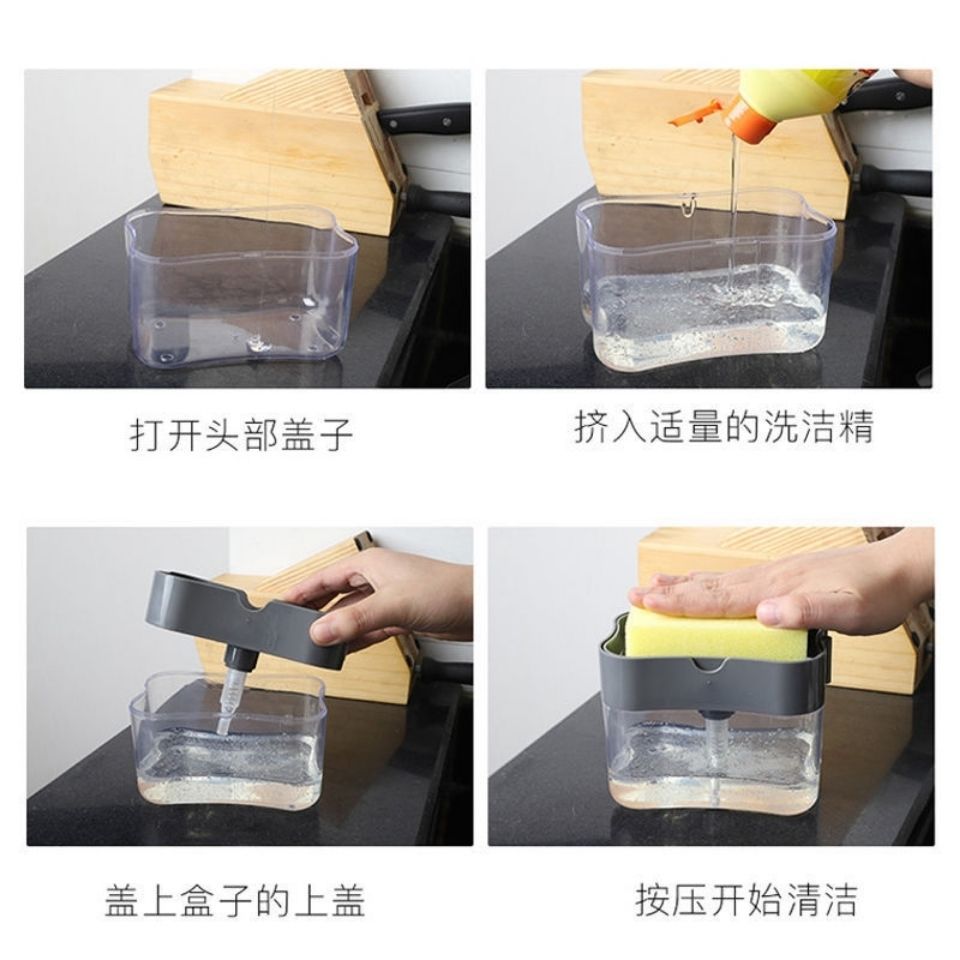 打开头部盖子

挤入适量的洗洁精

盖上盒子的上盖

按压开始清洁