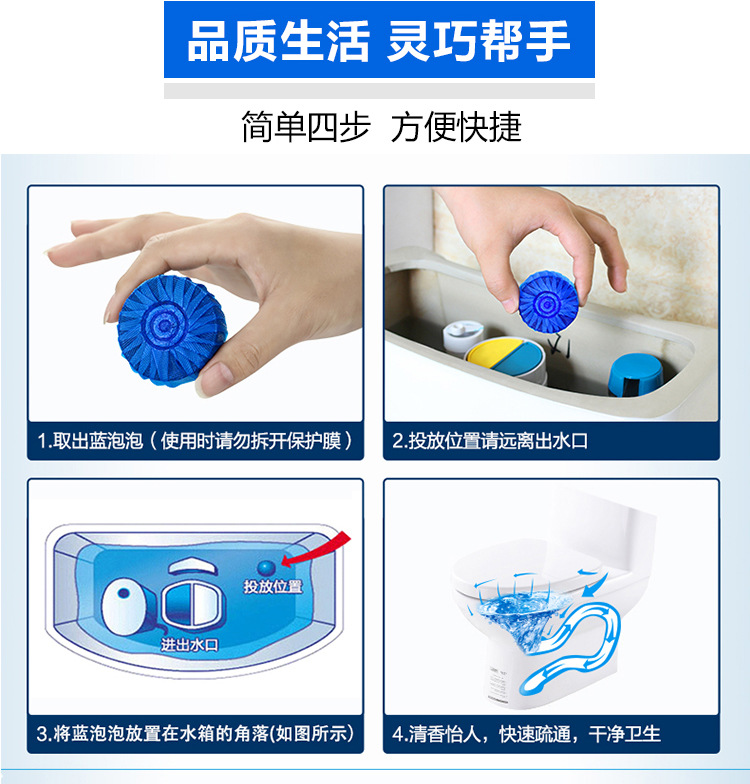 品质生活 灵巧帮手

简单四步 方便快捷

1.取出蓝泡泡（使用时请勿拆开保护膜）

2.投放位置请远离出水口

投放位置

进出水口

3.将蓝泡泡放置在水箱的角落(如图所示)

4.清香怡人，快速疏通，干净卫生