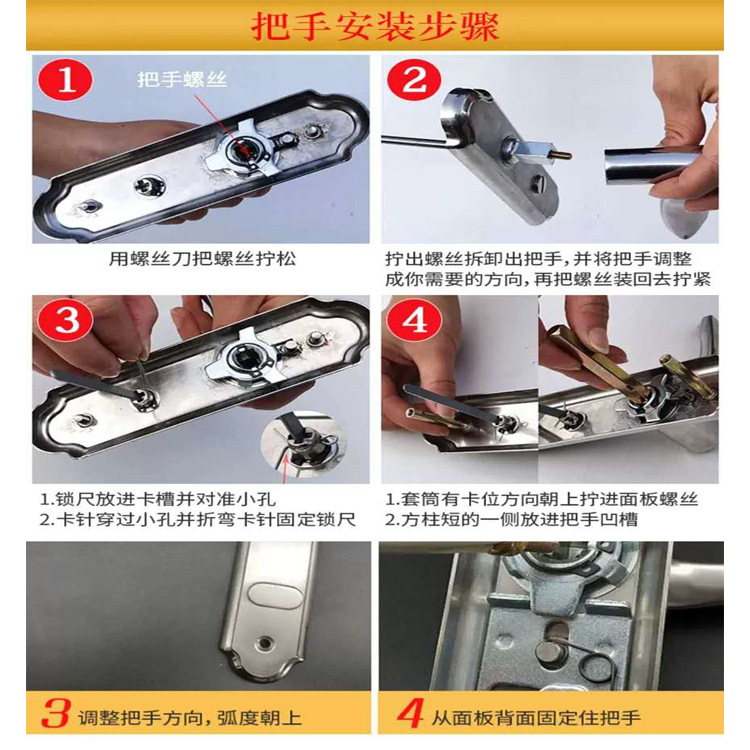 把手安装步骤

1
把手螺丝
用螺丝刀把螺丝拧松

2
拧出螺丝拆卸出把手，并将把手调整成你需要的方向，再把螺丝装回去拧紧

3
1.锁尺放进卡槽并对准小孔
2.卡针穿过小孔并折弯卡针固定锁尺

4
1.套筒有卡位方向朝上拧进面板螺丝
2.方柱短的一侧放进把手凹槽

3 调整把手方向，弧度朝上

4 从面板背面固定住把手