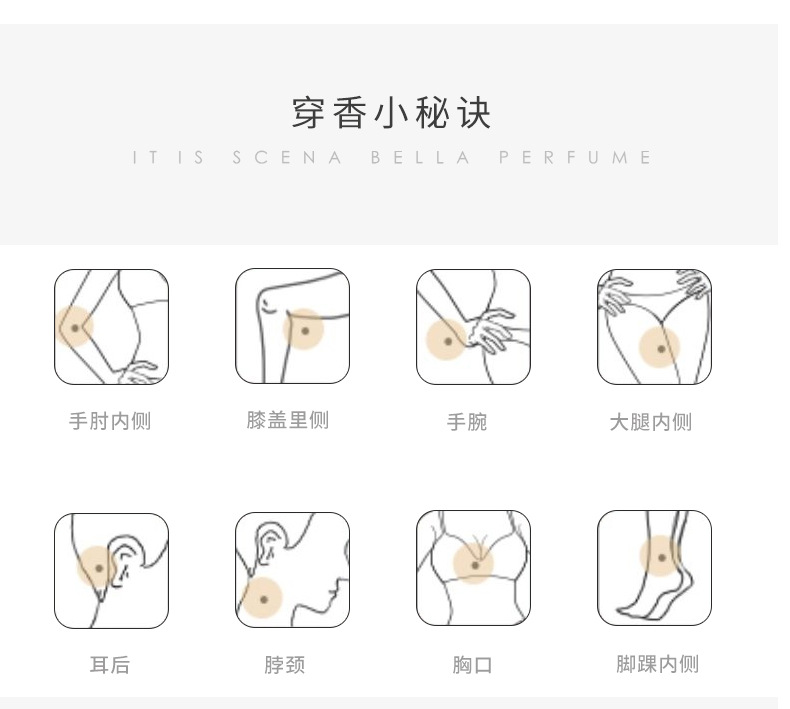 穿香小秘诀

IT IS SCENA BELLA PERFUME

手肘内侧

膝盖里侧

手腕

大腿内侧

耳后

脖颈

胸口

脚踝内侧