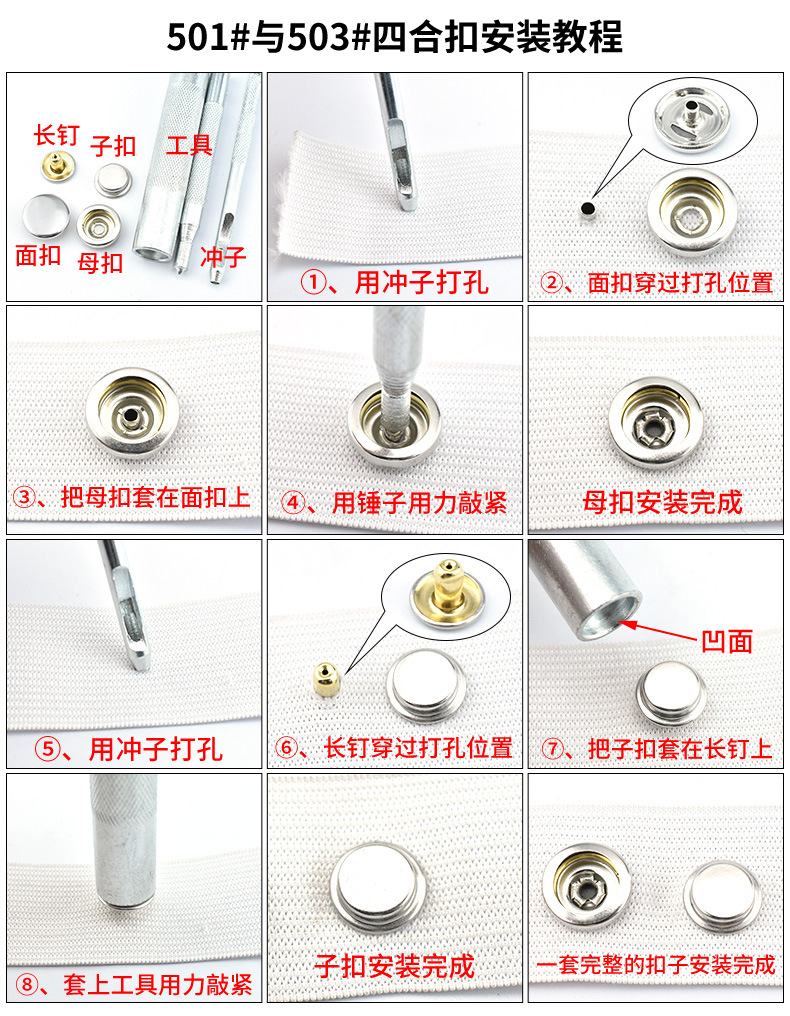 501#与503#四合扣安装教程

长钉
子扣
工具
面扣
母扣
冲子

①、用冲子打孔

②、面扣穿过打孔位置

③、把母扣套在面扣上

④、用锤子用力敲紧

母扣安装完成

⑤、用冲子打孔

⑥、长钉穿过打孔位置

凹面
⑦、把子扣套在长钉上

⑧、套上工具用力敲紧

子扣安装完成

一套完整的扣子安装完成