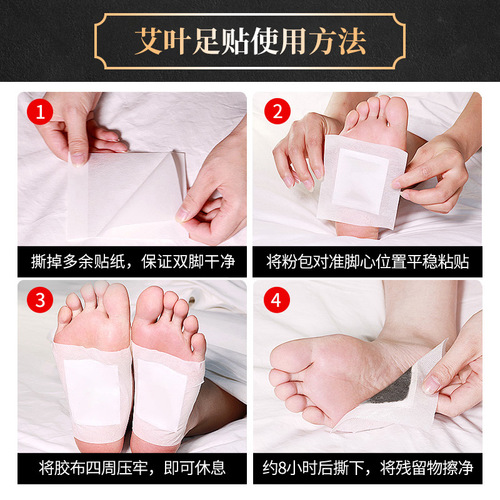 艾叶足贴使用方法

1
撕掉多余贴纸，保证双脚干净

2
将粉包对准脚心位置平稳粘贴

3
将胶布四周压牢，即可休息

4
约8小时后撕下，将残留物擦净