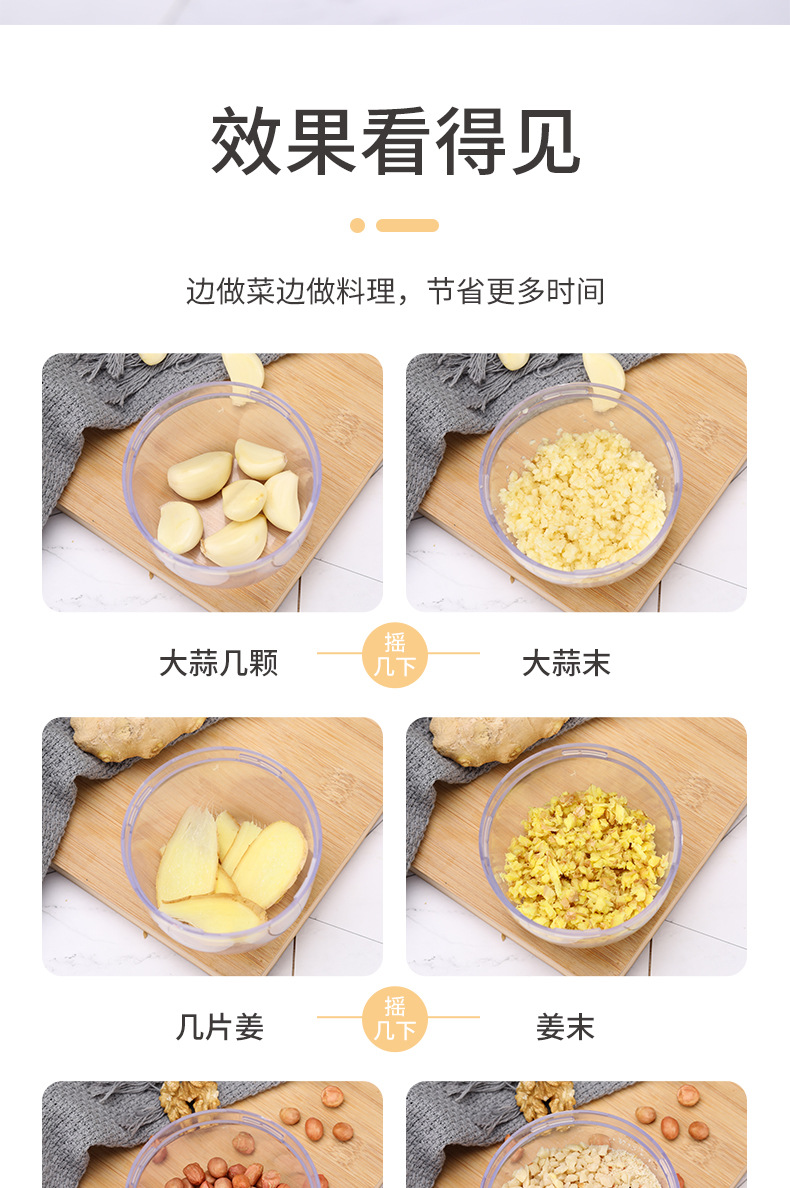 效果看得见

边做菜边做料理，节省更多时间

大蒜几颗

摇几下

大蒜末

几片姜

摇几下

姜末