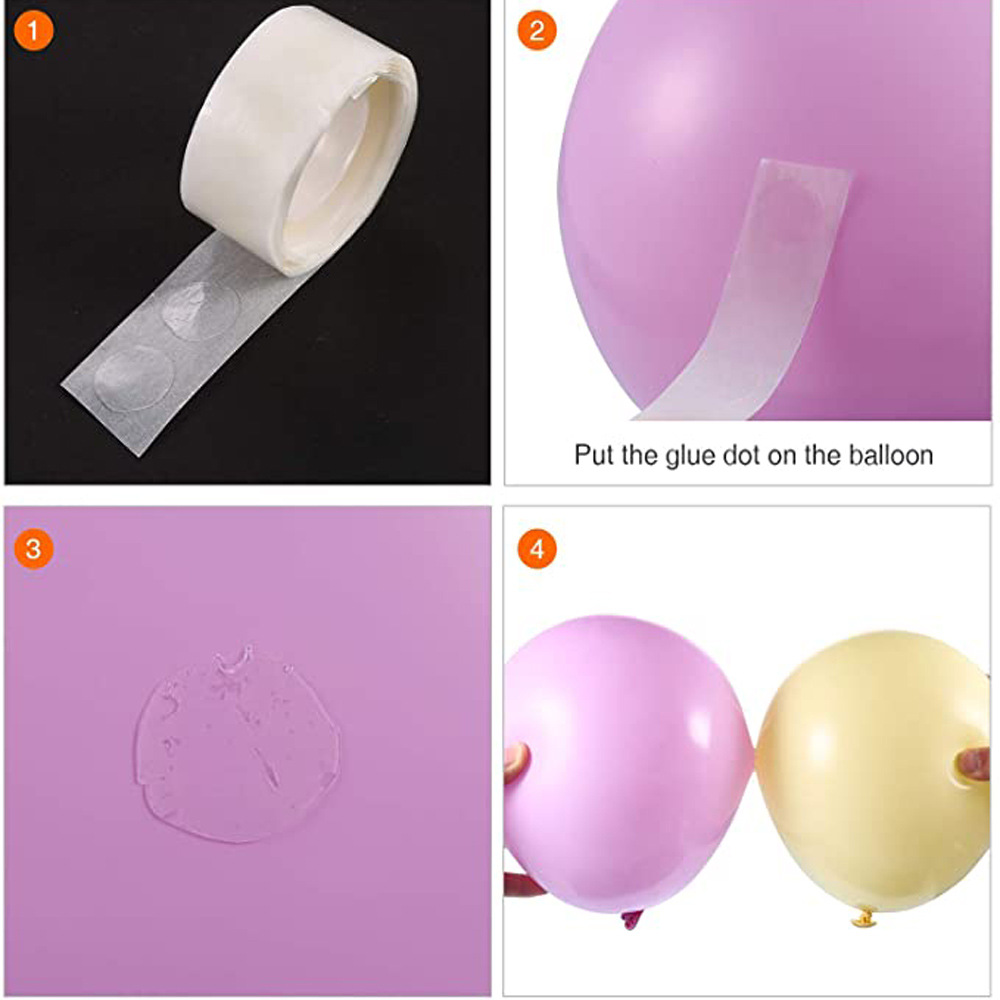 1

2

Put the glue dot on the balloon

3

4