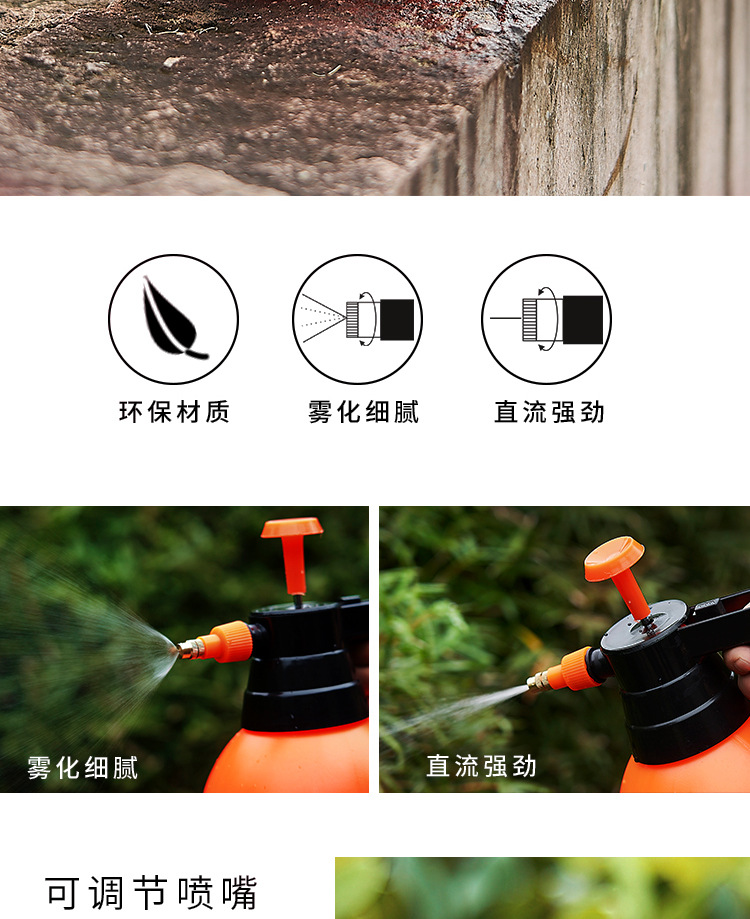 环保材质

雾化细腻

直流强劲

雾化细腻

直流强劲

可调节喷嘴