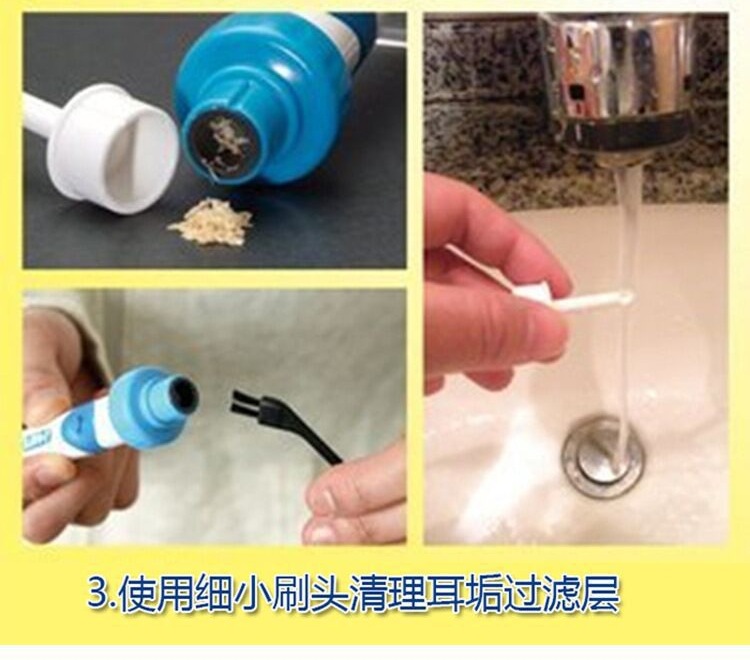 3.使用细小刷头清理耳垢过滤层