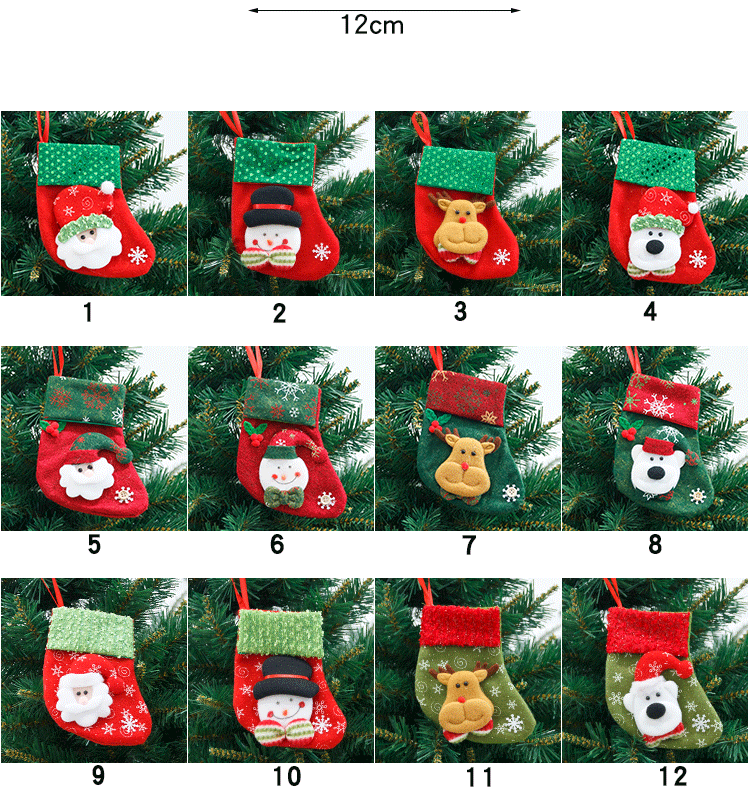 12cm

1 2 3 4

5 6 7 8

9 10 11 12