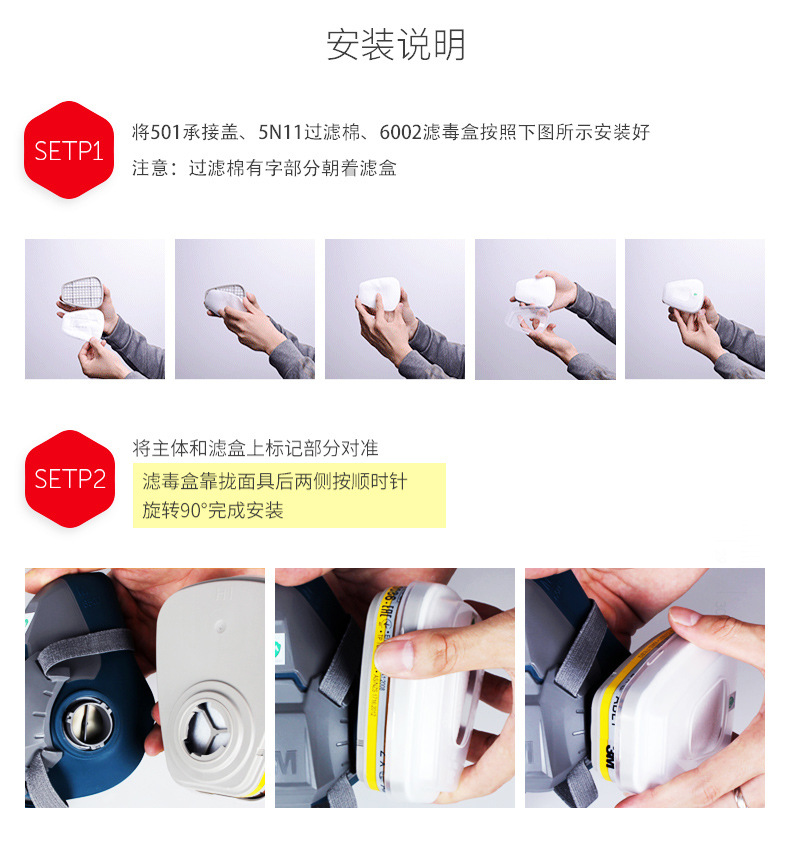 安装说明

SETP1

将501承接盖、5N11过滤棉、6002滤毒盒按照下图所示安装好

注意：过滤棉有字部分朝着滤盒

SETP2

将主体和滤盒上标记部分对准

滤毒盒靠拢面具后两侧按顺时针旋转90°完成安装

3M