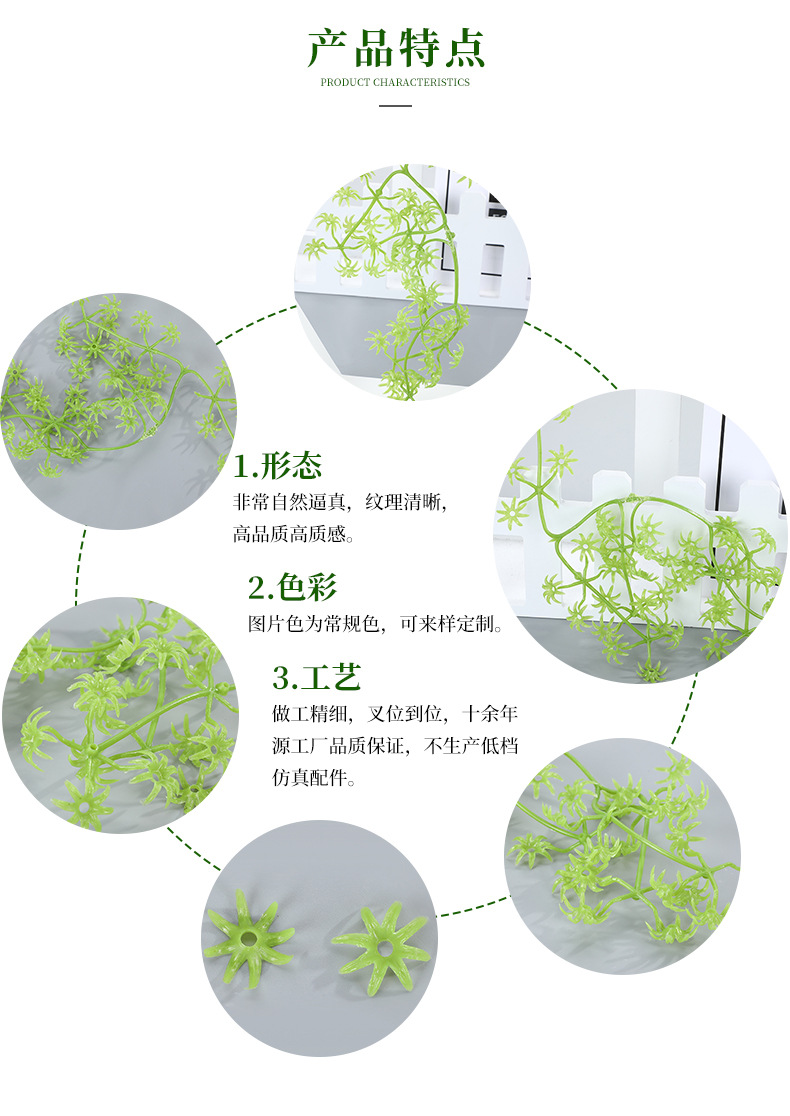 产品特点
PRODUCT CHARACTERISTICS

1.形态
非常自然逼真，纹理清晰，高品质高质感。

2.色彩
图片色为常规色，可来样定制。

3.工艺
做工精细，叉位到位，十余年源工厂品质保证，不生产低档仿真配件。