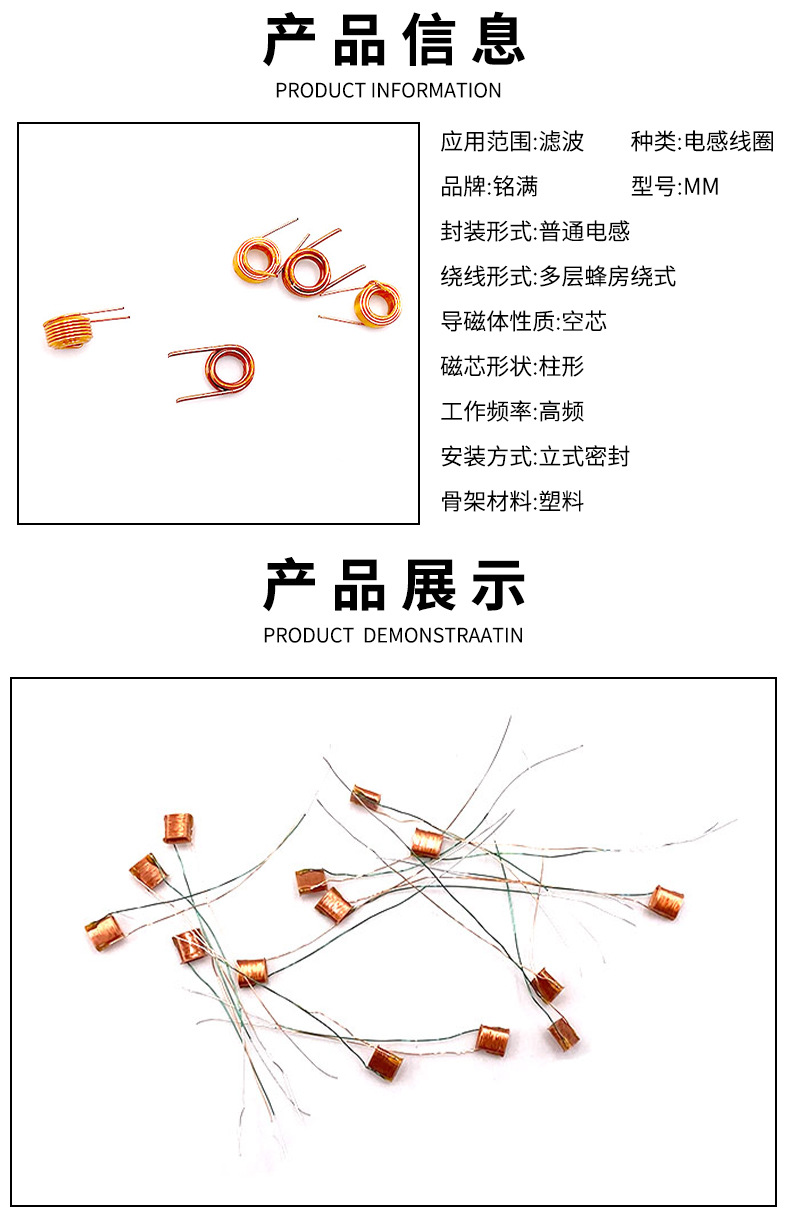 产品信息
PRODUCT INFORMATION

应用范围:滤波　种类:电感线圈
品牌:铭满　型号:MM
封装形式:普通电感
绕线形式:多层蜂房绕式
导磁体性质:空芯
磁芯形状:柱形
工作频率:高频
安装方式:立式密封
骨架材料:塑料

产品展示
PRODUCT DEMONSTRAATIN