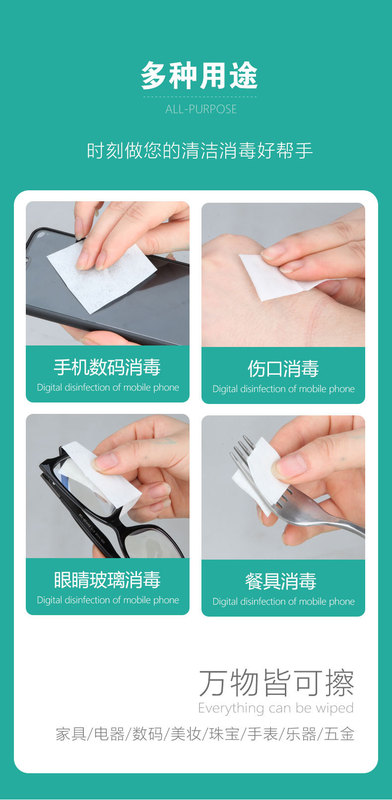 多种用途

ALL-PURPOSE

时刻做您的清洁消毒好帮手

手机数码消毒

Digital disinfection of mobile phone

伤口消毒

Digital disinfection of mobile phone

眼睛玻璃消毒

Digital disinfection of mobile phone

餐具消毒

Digital disinfection of mobile phone

万物皆可擦

Everything can be wiped

家具/电器/数码/美妆/珠宝/手表/乐器/五金