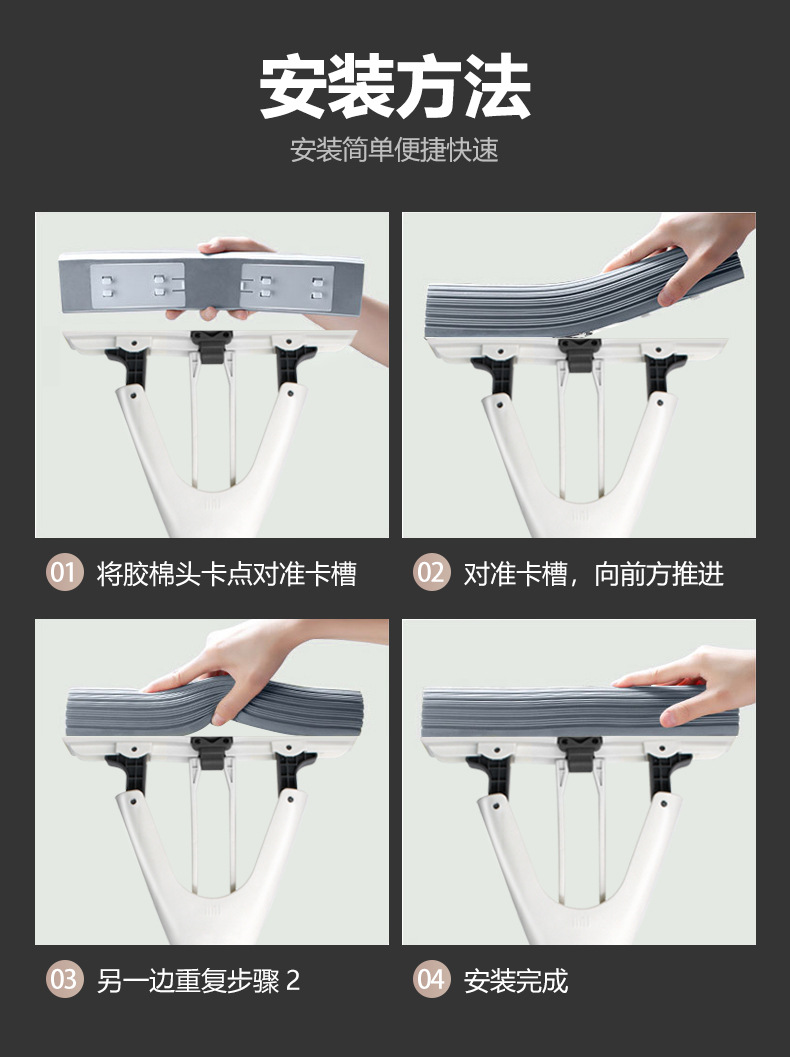 安装方法

安装简单便捷快速

01 将胶棉头卡点对准卡槽

02 对准卡槽，向前方推进

03 另一边重复步骤 2

04 安装完成