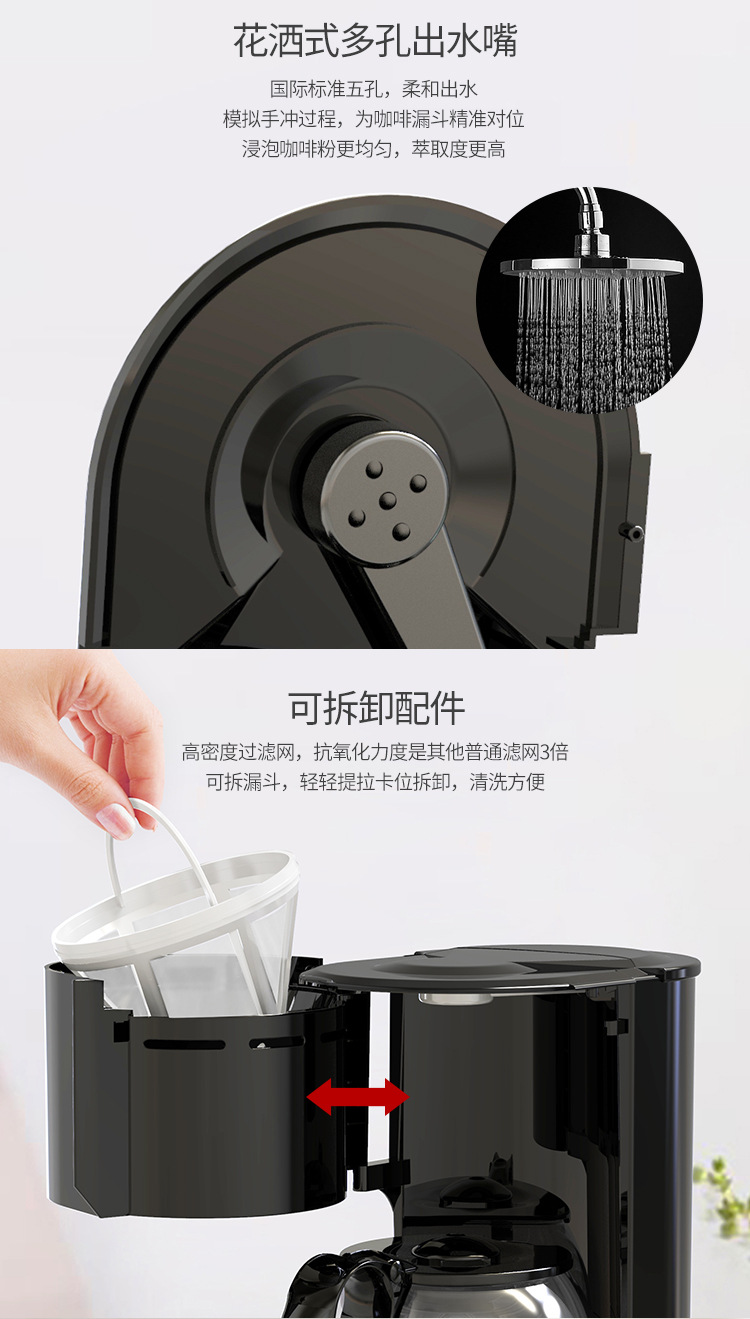 花洒式多孔出水嘴

国际标准五孔，柔和出水
模拟手冲过程，为咖啡漏斗精准对位
浸泡咖啡粉更均匀，萃取度更高

可拆卸配件

高密度过滤网，抗氧化力度是其他普通滤网3倍
可拆漏斗，轻轻提拉卡位拆卸，清洗方便