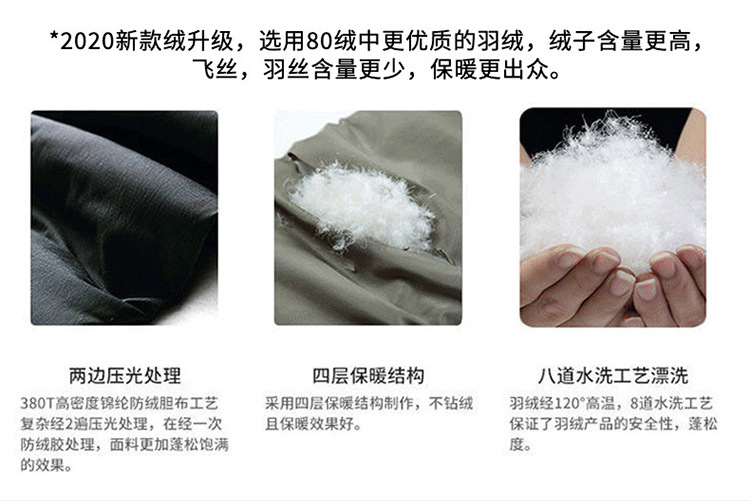 *2020新款绒升级，选用80绒中更优质的羽绒，绒子含量更高，飞丝，羽丝含量更少，保暖更出众。

两边压光处理

380T高密度锦纶防绒胆布工艺复杂经2遍压光处理，在经一次防绒胶处理，面料更加蓬松饱满的效果。

四层保暖结构

采用四层保暖结构制作，不钻绒且保暖效果好。

八道水洗工艺漂洗

羽绒经120°高温，8道水洗工艺保证了羽绒产品的安全性，蓬松度。