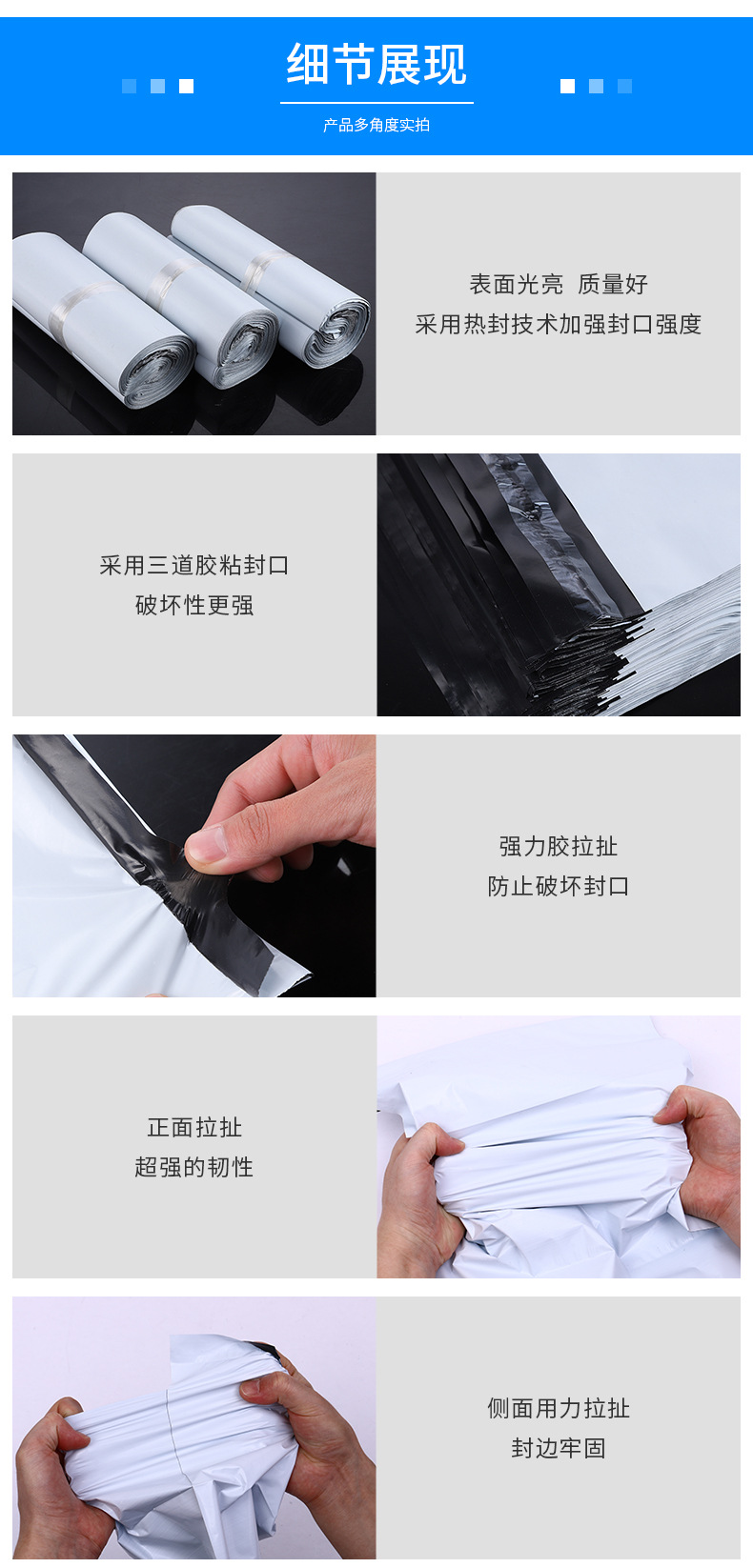 细节展现

产品多角度实拍

表面光亮 质量好
采用热封技术加强封口强度

采用三道胶粘封口
破坏性更强

强力胶拉扯
防止破坏封口

正面拉扯
超强的韧性

侧面用力拉扯
封边牢固