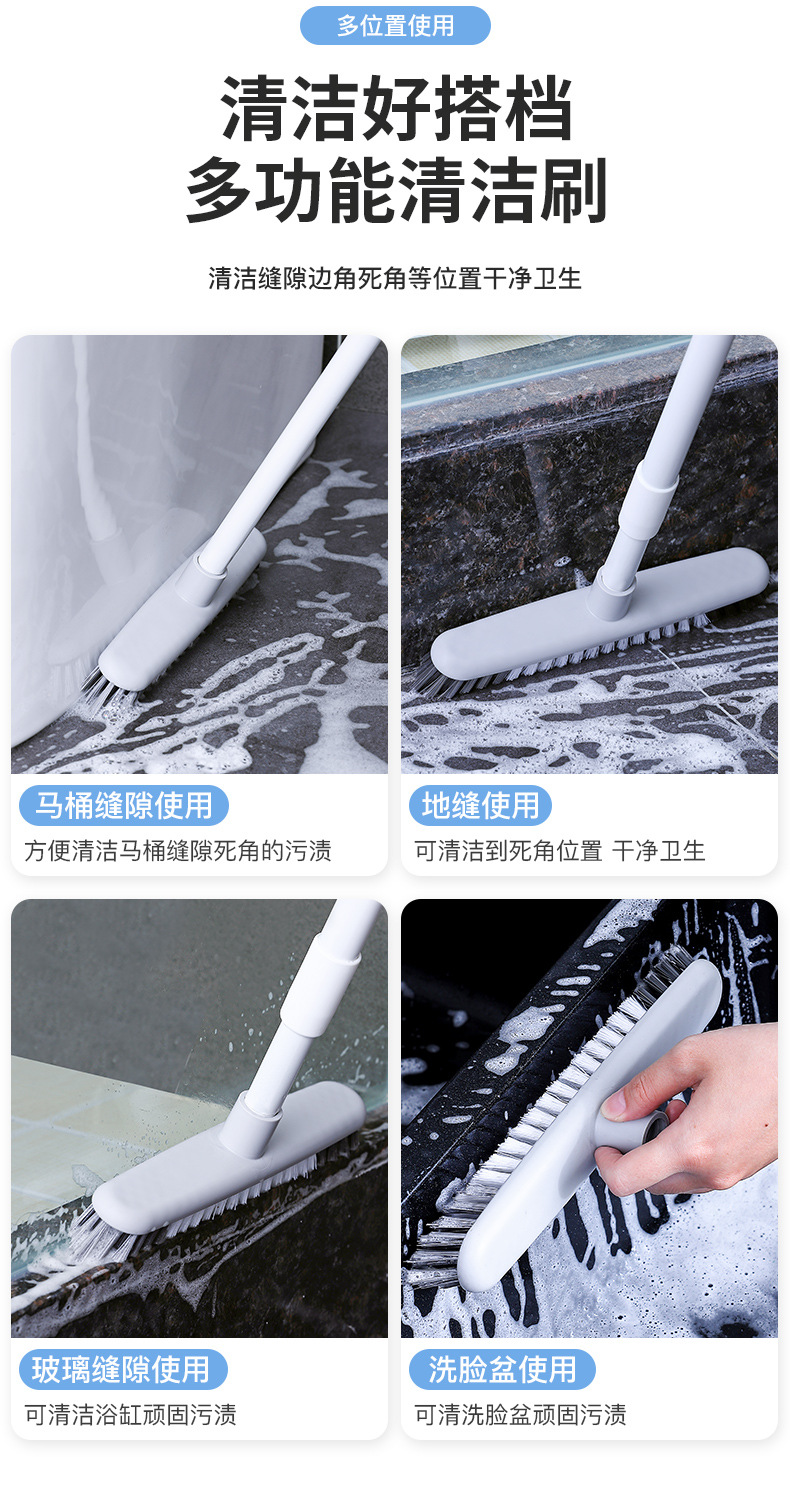 多位置使用

清洁好搭档
多功能清洁刷

清洁缝隙边角死角等位置干净卫生

马桶缝隙使用

方便清洁马桶缝隙死角的污渍

地缝使用

可清洁到死角位置 干净卫生

玻璃缝隙使用

可清洁浴缸顽固污渍

洗脸盆使用

可清洗脸盆顽固污渍