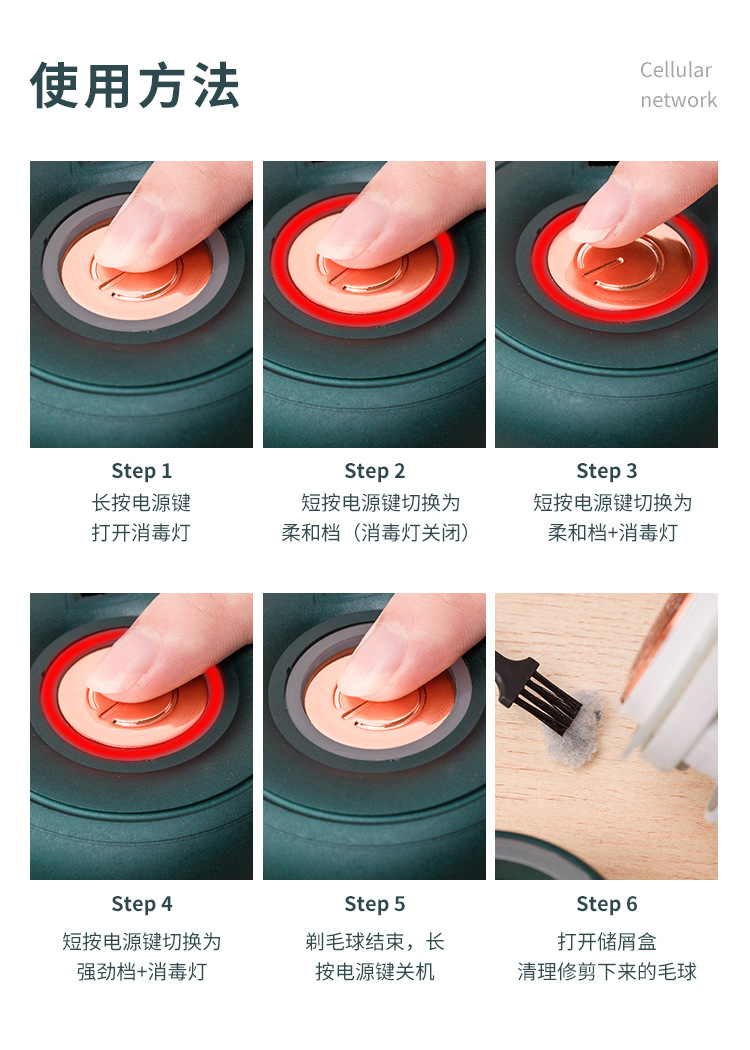 使用方法

Cellular network

Step 1
长按电源键
打开消毒灯

Step 2
短按电源键切换为
柔和档（消毒灯关闭）

Step 3
短按电源键切换为
柔和档+消毒灯

Step 4
短按电源键切换为
强劲档+消毒灯

Step 5
剃毛球结束，长
按电源键关机

Step 6
打开储屑盒
清理修剪下来的毛球