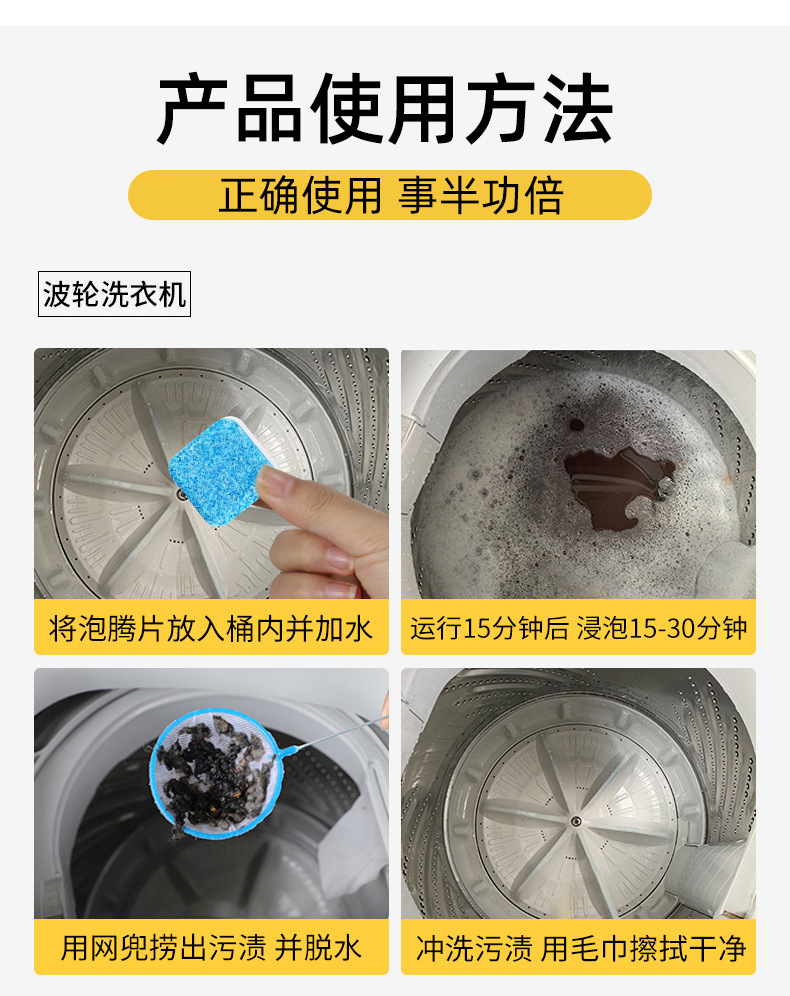 产品使用方法

正确使用 事半功倍

波轮洗衣机

将泡腾片放入桶内并加水

运行15分钟后 浸泡15-30分钟

用网兜捞出污渍 并脱水

冲洗污渍 用毛巾擦拭干净