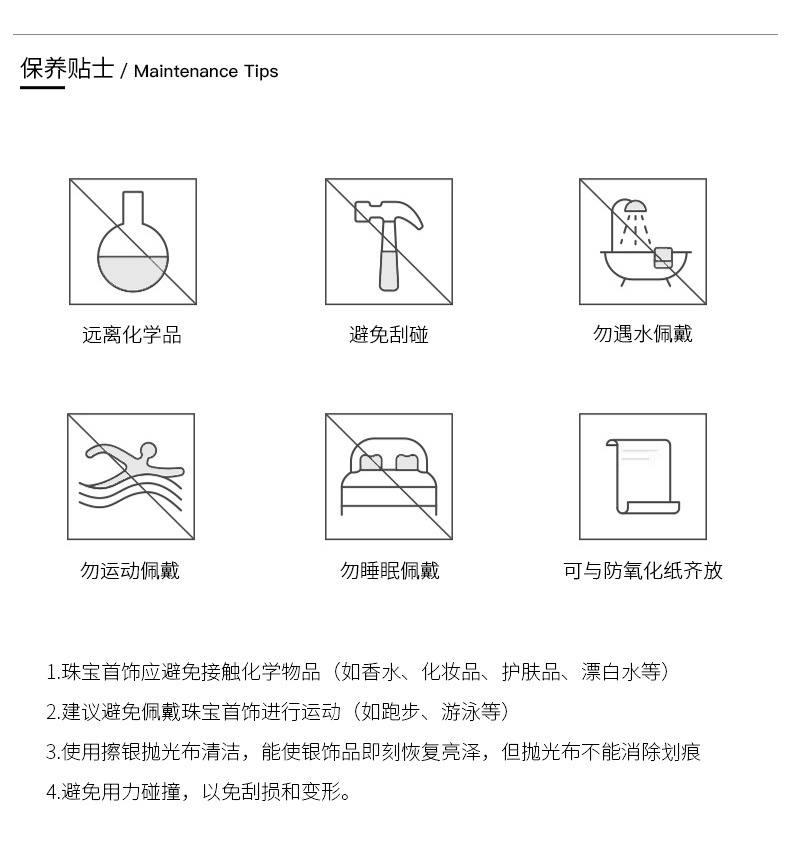 保养贴士 / Maintenance Tips

远离化学品

避免刮碰

勿遇水佩戴

勿运动佩戴

勿睡眠佩戴

可与防氧化纸齐放

1.珠宝首饰应避免接触化学物品（如香水、化妆品、护肤品、漂白水等）

2.建议避免佩戴珠宝首饰进行运动（如跑步、游泳等）

3.使用擦银抛光布清洁，能使银饰品即刻恢复亮泽，但抛光布不能消除划痕

4.避免用力碰撞，以免刮损和变形。