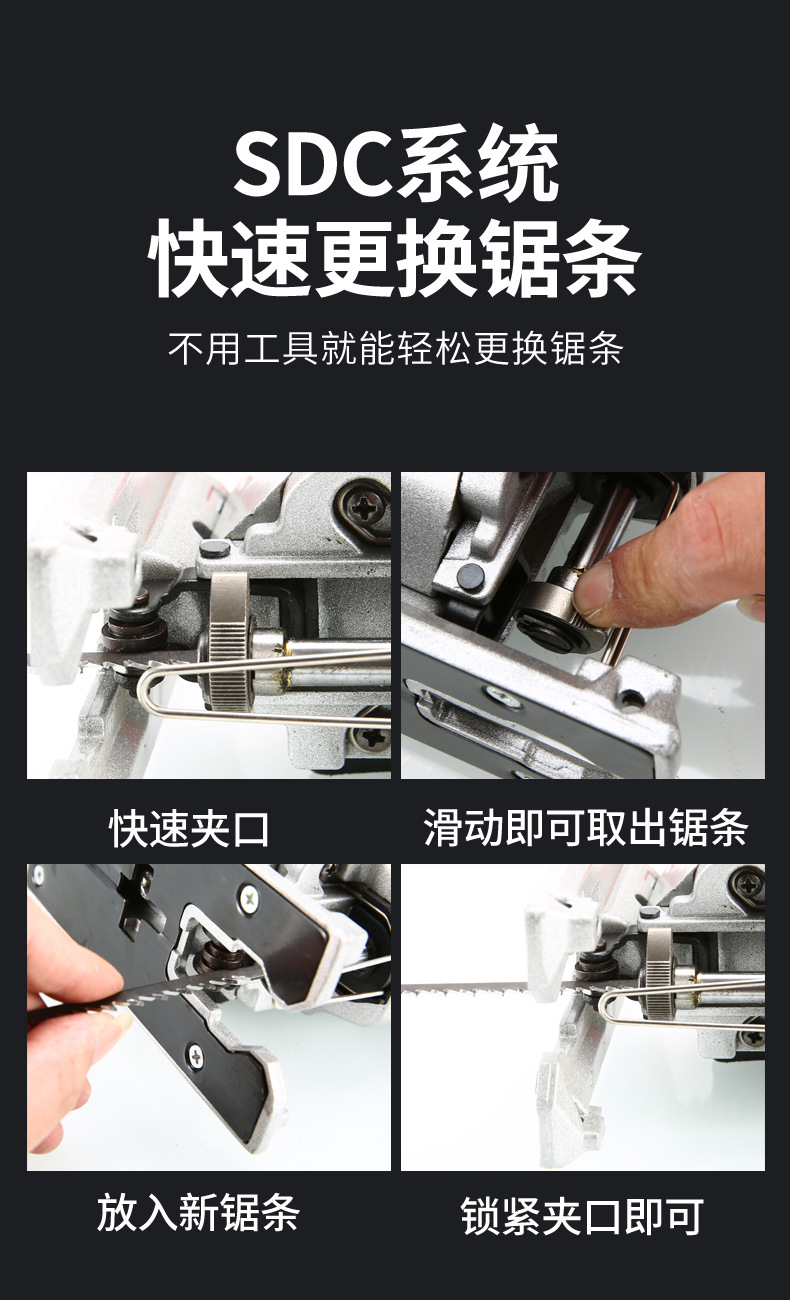 SDC系统
快速更换锯条

不用工具就能轻松更换锯条

快速夹口

滑动即可取出锯条

放入新锯条

锁紧夹口即可