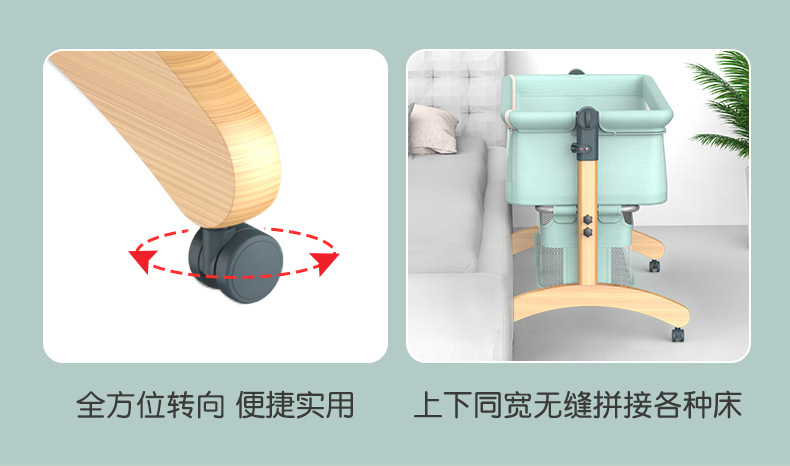 全方位转向 便捷实用

上下同宽无缝拼接各种床