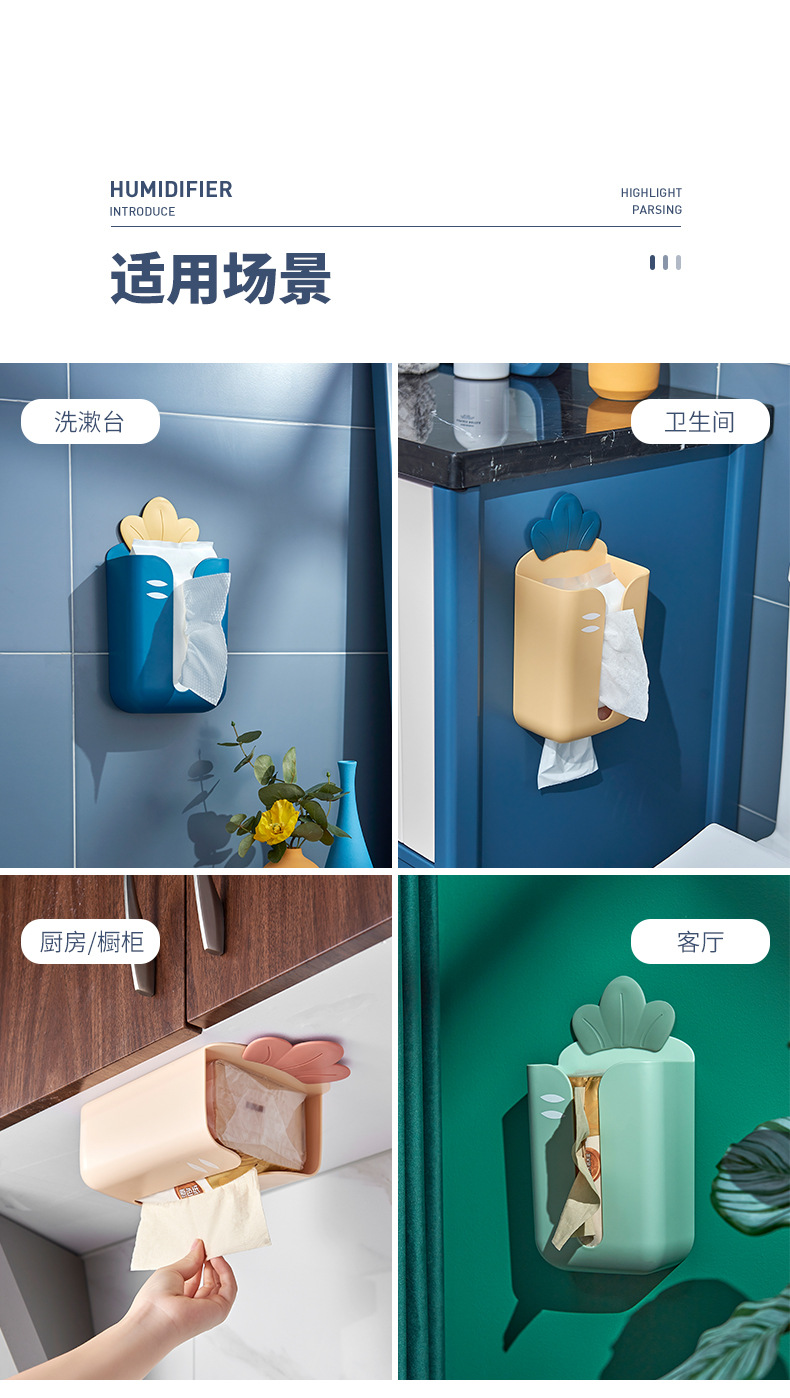 HUMIDIFIER
INTRODUCE

HIGHLIGHT
PARSING

适用场景

洗漱台

卫生间

厨房/橱柜

客厅