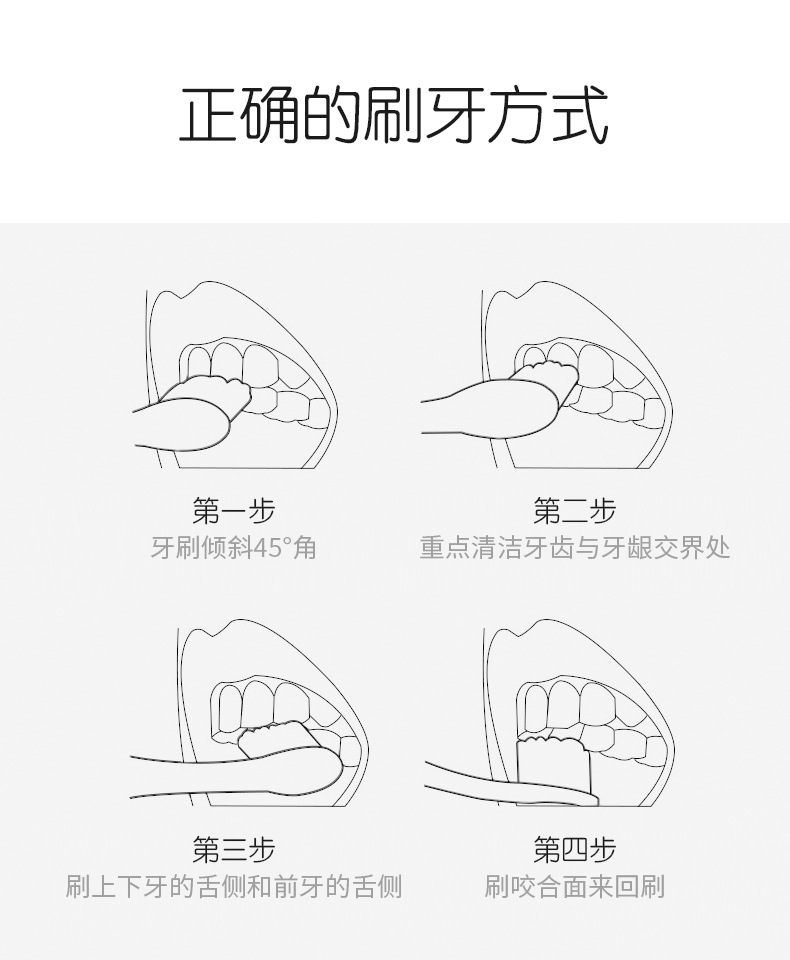 正确的刷牙方式

第一步
牙刷倾斜45°角

第二步
重点清洁牙齿与牙龈交界处

第三步
刷上下牙的舌侧和前牙的舌侧

第四步
刷咬合面来回刷