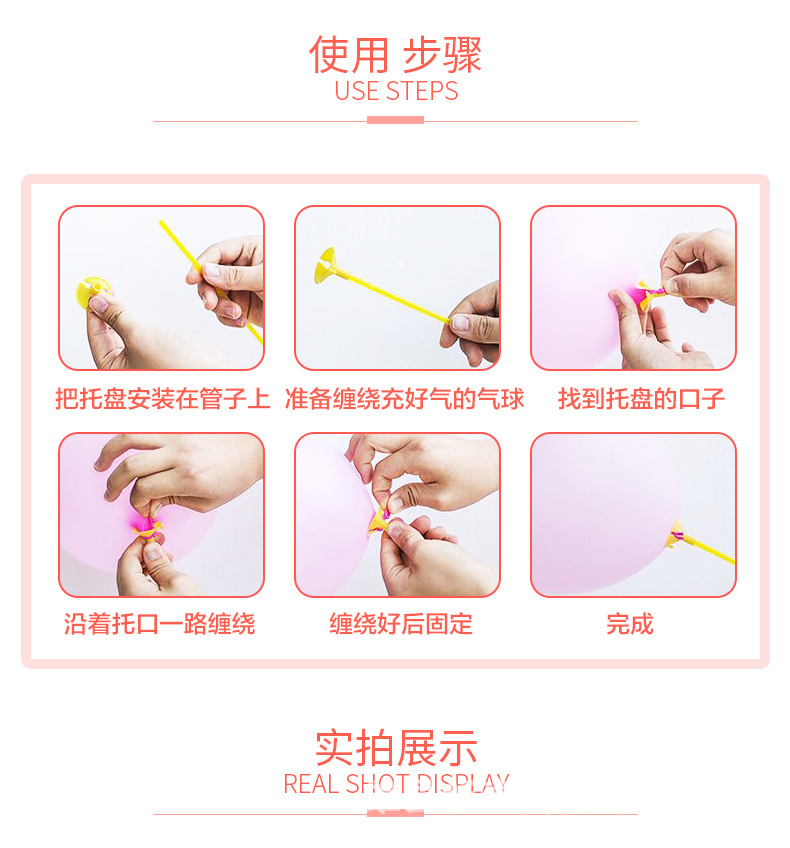 使用 步骤
USE STEPS

把托盘安装在管子上

准备缠绕充好气的气球

找到托盘的口子

沿着托口一路缠绕

缠绕好后固定

完成

实拍展示
REAL SHOT DISPLAY