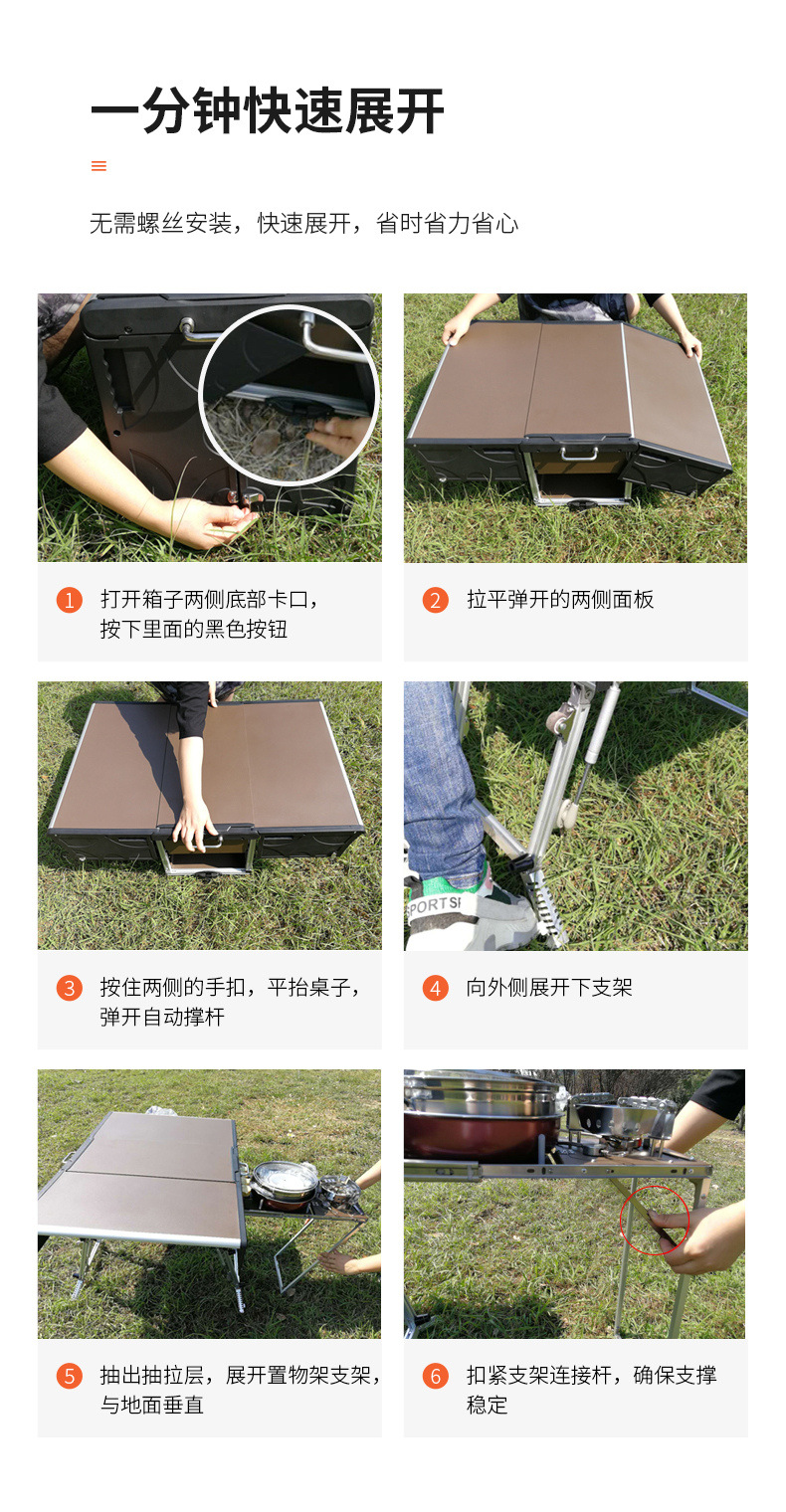 一分钟快速展开

无需螺丝安装，快速展开，省时省力省心

1 打开箱子两侧底部卡口，按下里面的黑色按钮

2 拉平弹开的两侧面板

3 按住两侧的手扣，平抬桌子，弹开自动撑杆

SPORTS

4 向外侧展开下支架

5 抽出抽拉层，展开置物架支架，与地面垂直

6 扣紧支架连接杆，确保支撑稳定