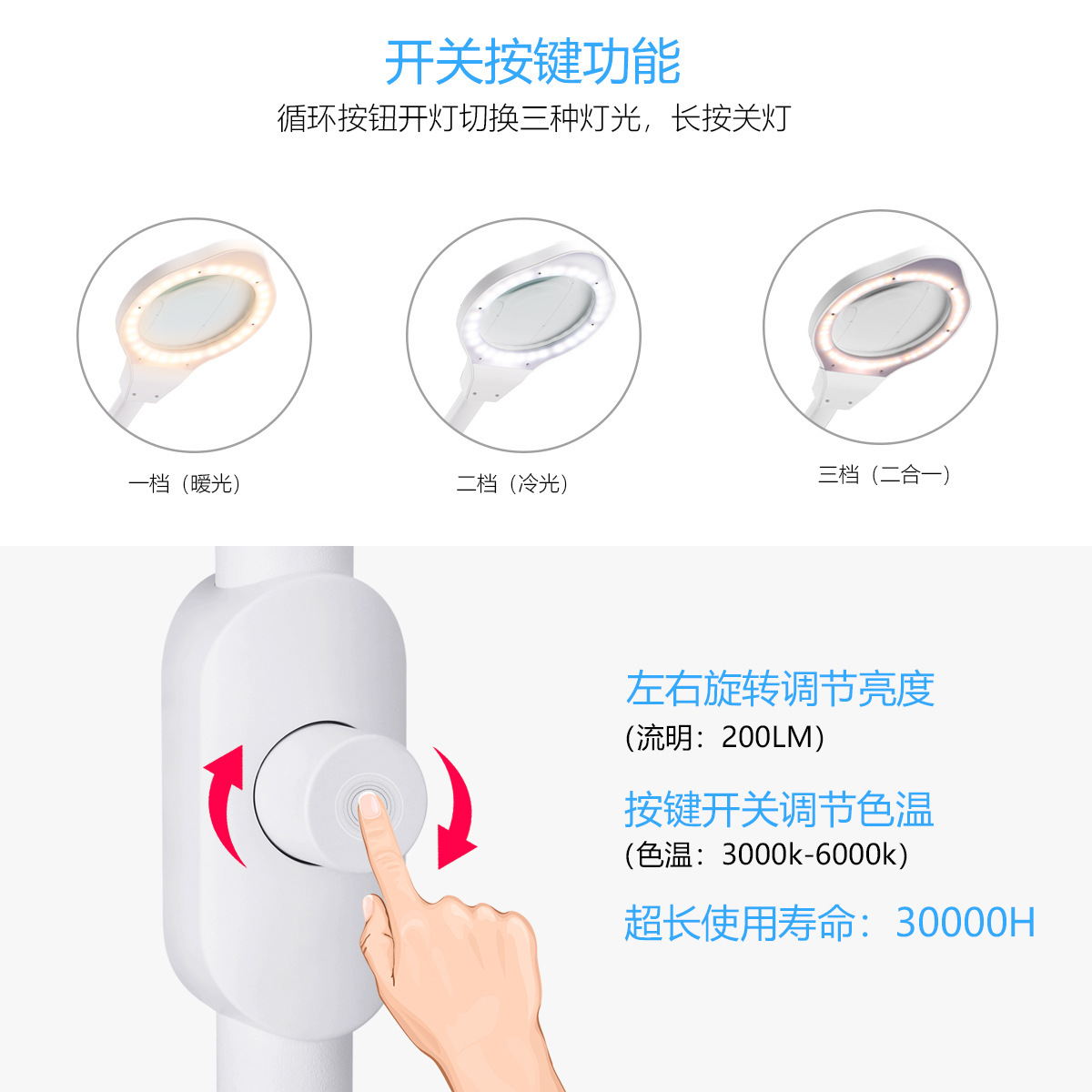 开关按键功能

循环按钮开灯切换三种灯光，长按关灯

一档（暖光）

二档（冷光）

三档（二合一）

左右旋转调节亮度

(流明：200LM)

按键开关调节色温

(色温：3000k-6000k)

超长使用寿命：30000H