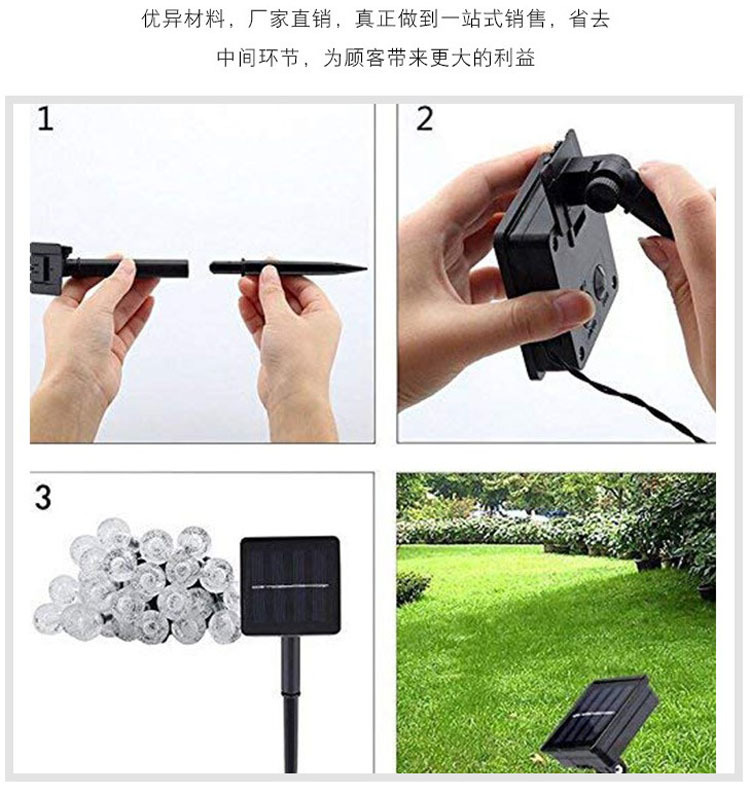 优异材料，厂家直销，真正做到一站式销售，省去

中间环节，为顾客带来更大的利益

1

2

3