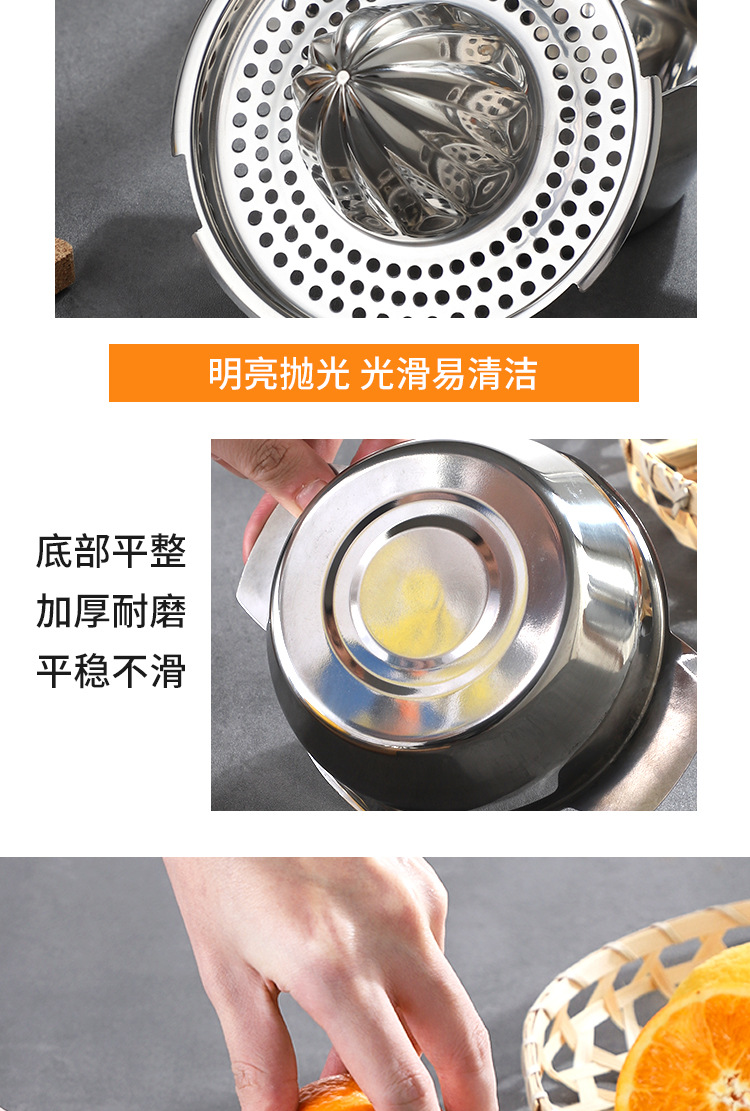 明亮抛光 光滑易清洁

底部平整
加厚耐磨
平稳不滑