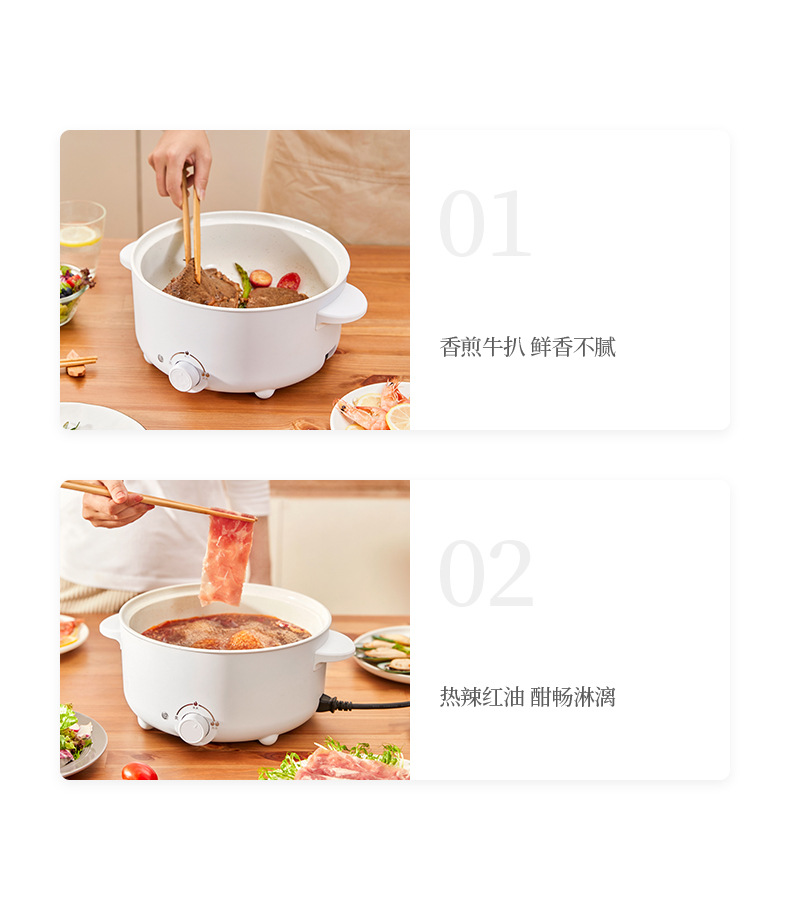 01

香煎牛扒 鲜香不腻

02

热辣红油 酣畅淋漓