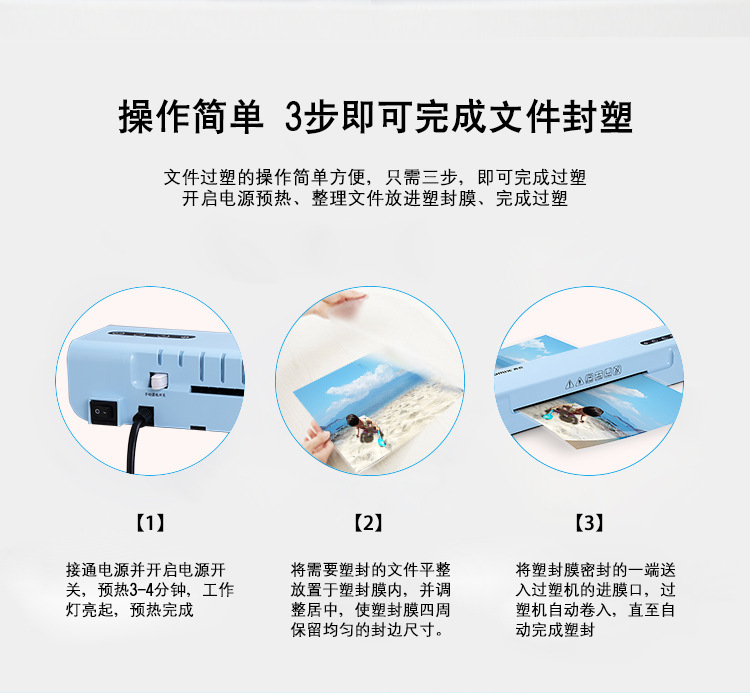 操作简单 3步即可完成文件封塑

文件过塑的操作简单方便，只需三步，即可完成过塑
开启电源预热、整理文件放进塑封膜、完成过塑

【1】

接通电源并开启电源开关，预热3-4分钟，工作灯亮起，预热完成

【2】

将需要塑封的文件平整放置于塑封膜内，并调整居中，使塑封膜四周保留均匀的封边尺寸。

【3】

将塑封膜密封的一端送入过塑机的进膜口，过塑机自动卷入，直至自动完成塑封