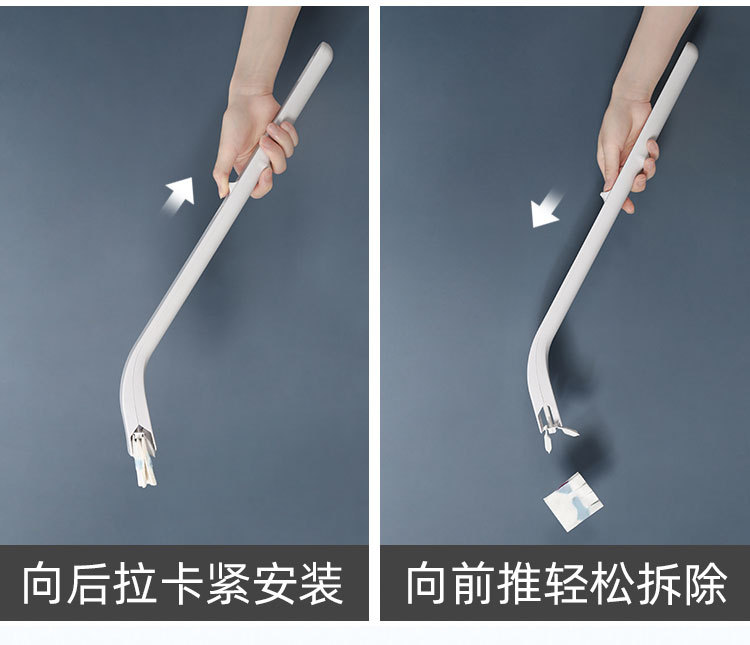 向后拉卡紧安装

向前推轻松拆除