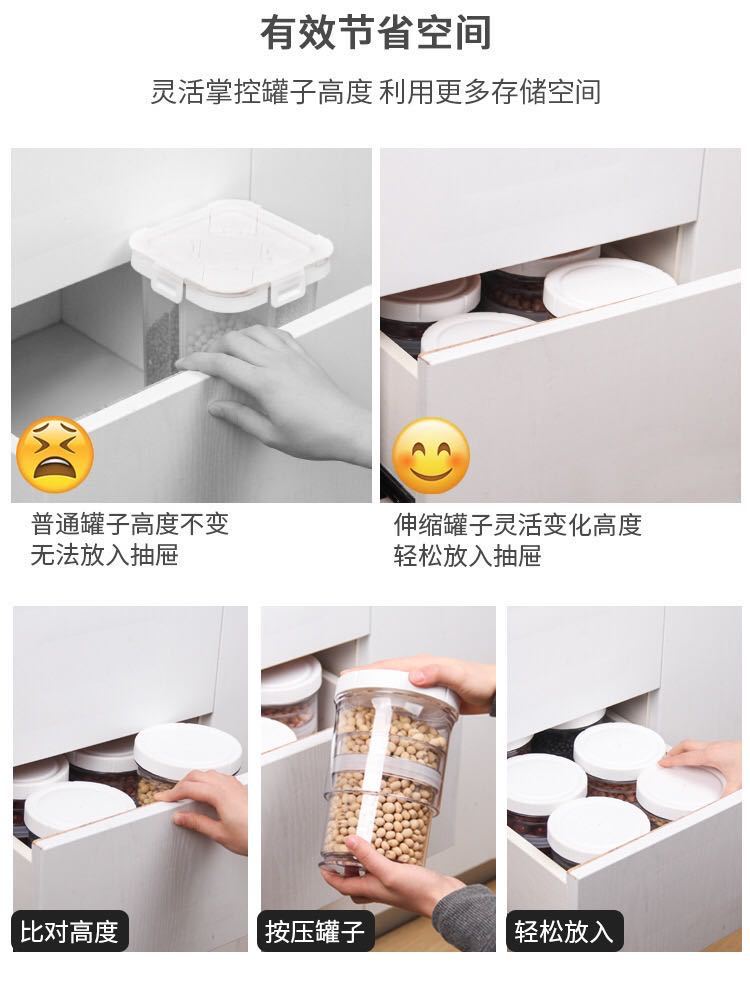 有效节省空间

灵活掌控罐子高度 利用更多存储空间

普通罐子高度不变
无法放入抽屉

伸缩罐子灵活变化高度
轻松放入抽屉

比对高度

按压罐子

轻松放入