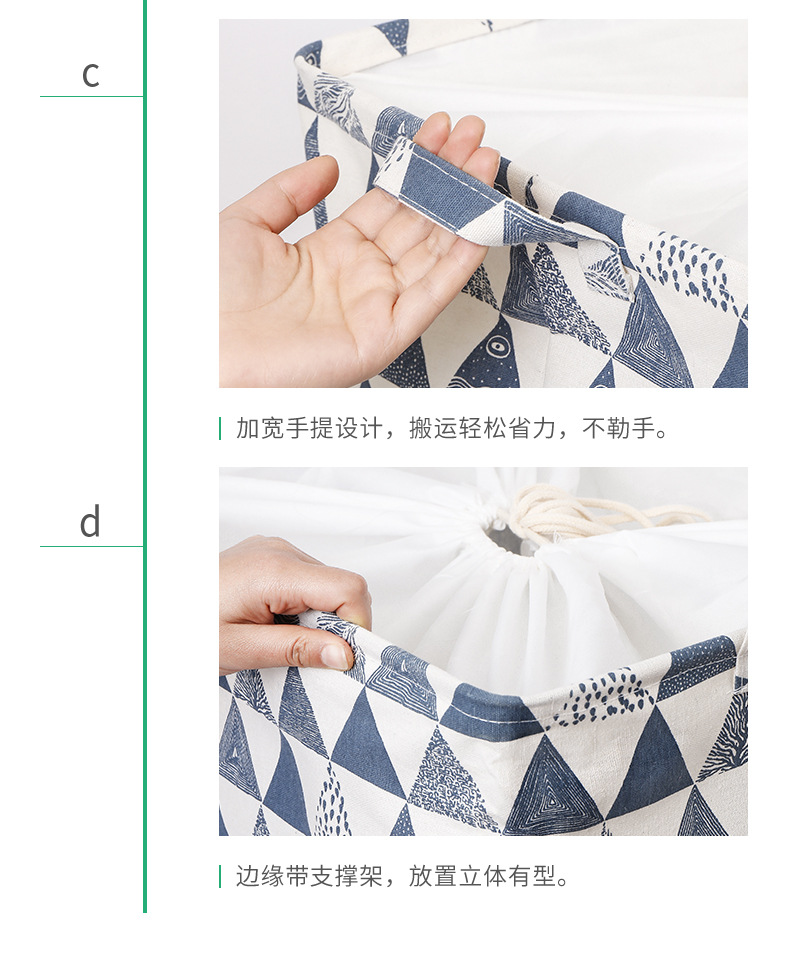 c

加宽手提设计，搬运轻松省力，不勒手。

d

边缘带支撑架，放置立体有型。