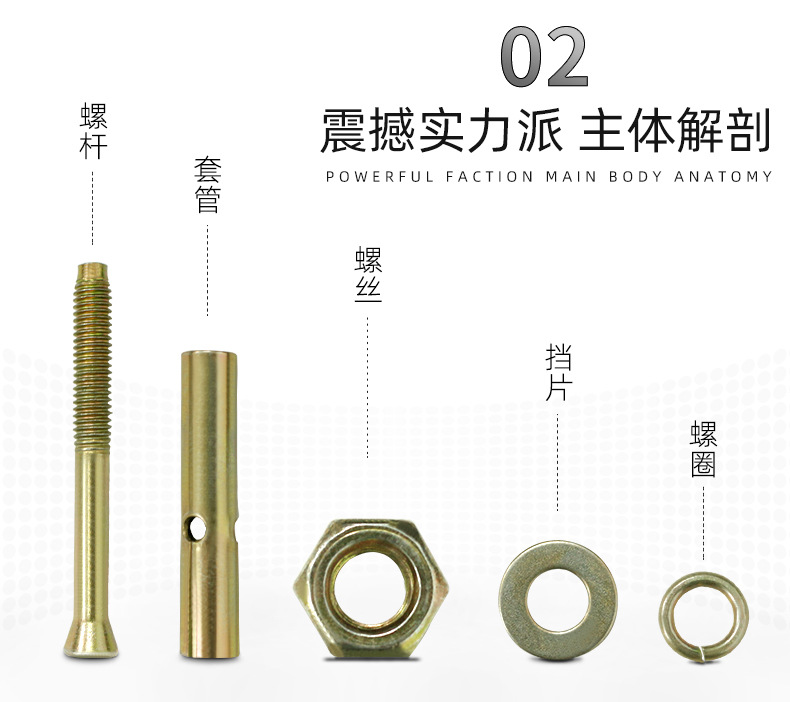 02
震撼实力派 主体解剖
POWERFUL FACTION MAIN BODY ANATOMY

螺杆

套管

螺丝

挡片

螺圈