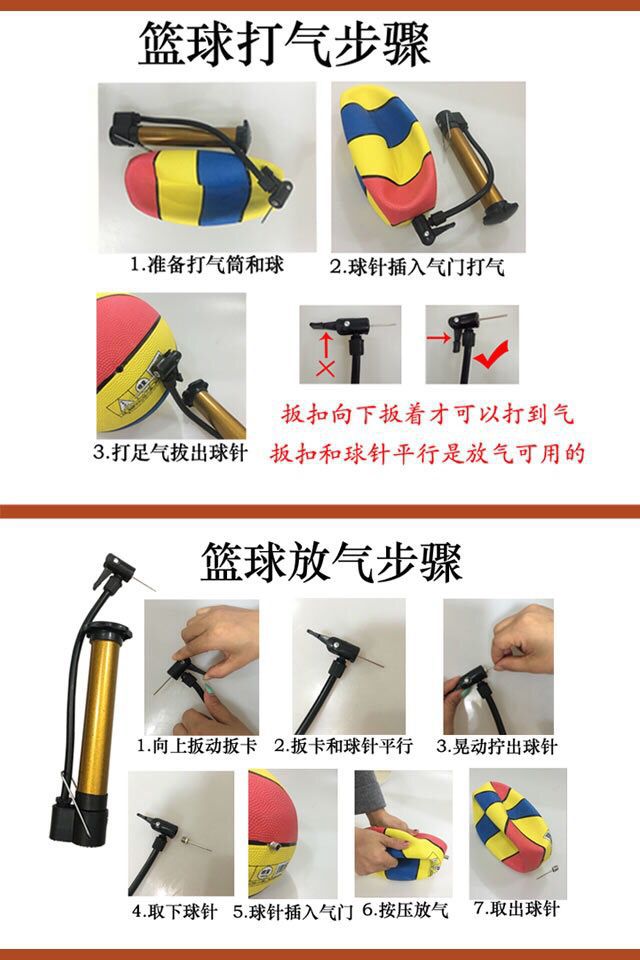 篮球打气步骤

1.准备打气筒和球

2.球针插入气门打气

3.打足气拔出球针

扳扣向下扳着才可以打到气

扳扣和球针平行是放气可用的

篮球放气步骤

1.向上扳动扳卡

2.扳卡和球针平行

3.晃动拧出球针

4.取下球针

5.球针插入气门

6.按压放气

7.取出球针