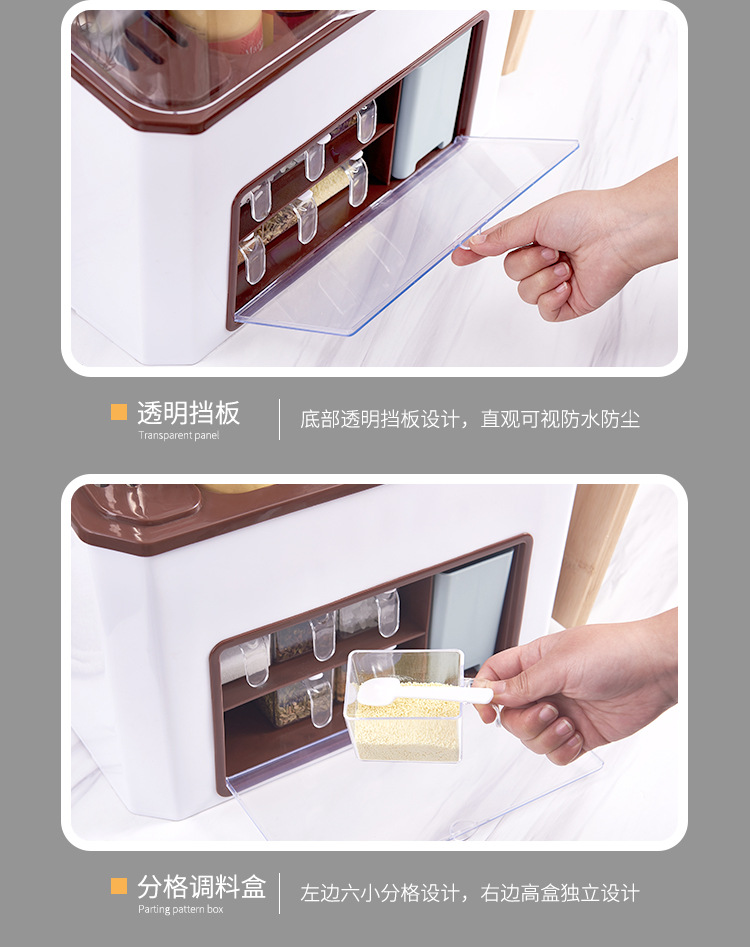 透明挡板
Transparent panel

底部透明挡板设计，直观可视防水防尘

分格调料盒
Parting pattern box

左边六小分格设计，右边高盒独立设计