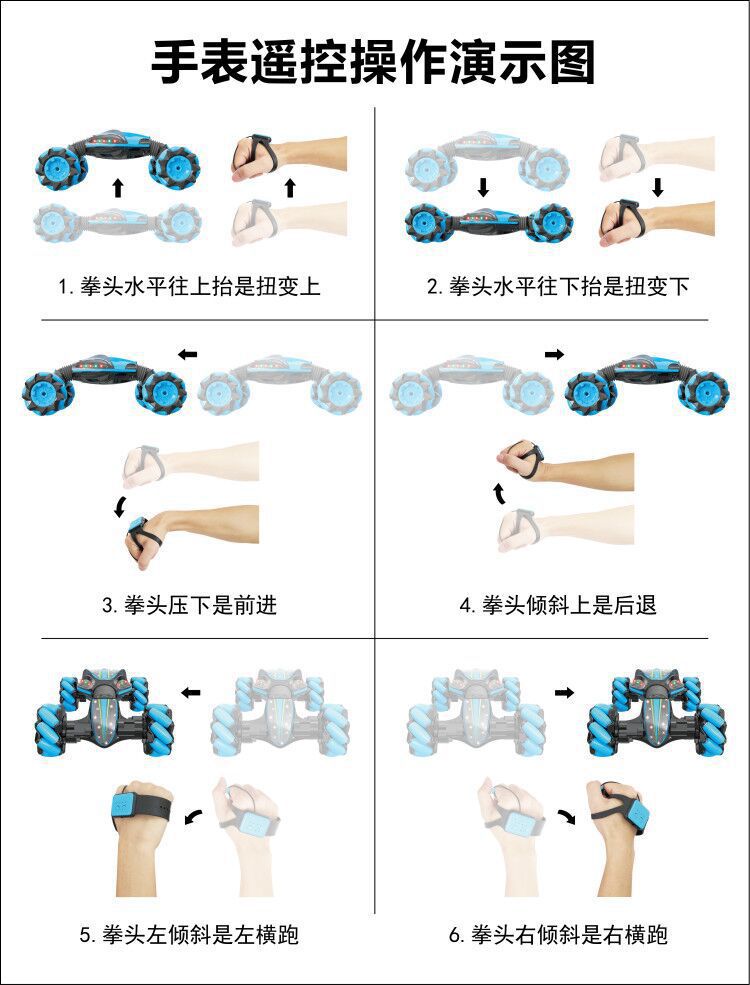 手表遥控操作演示图

1. 拳头水平往上抬是扭变上

2. 拳头水平往下抬是扭变下

3. 拳头压下是前进

4. 拳头倾斜上是后退

5. 拳头左倾斜是左横跑

6. 拳头右倾斜是右横跑