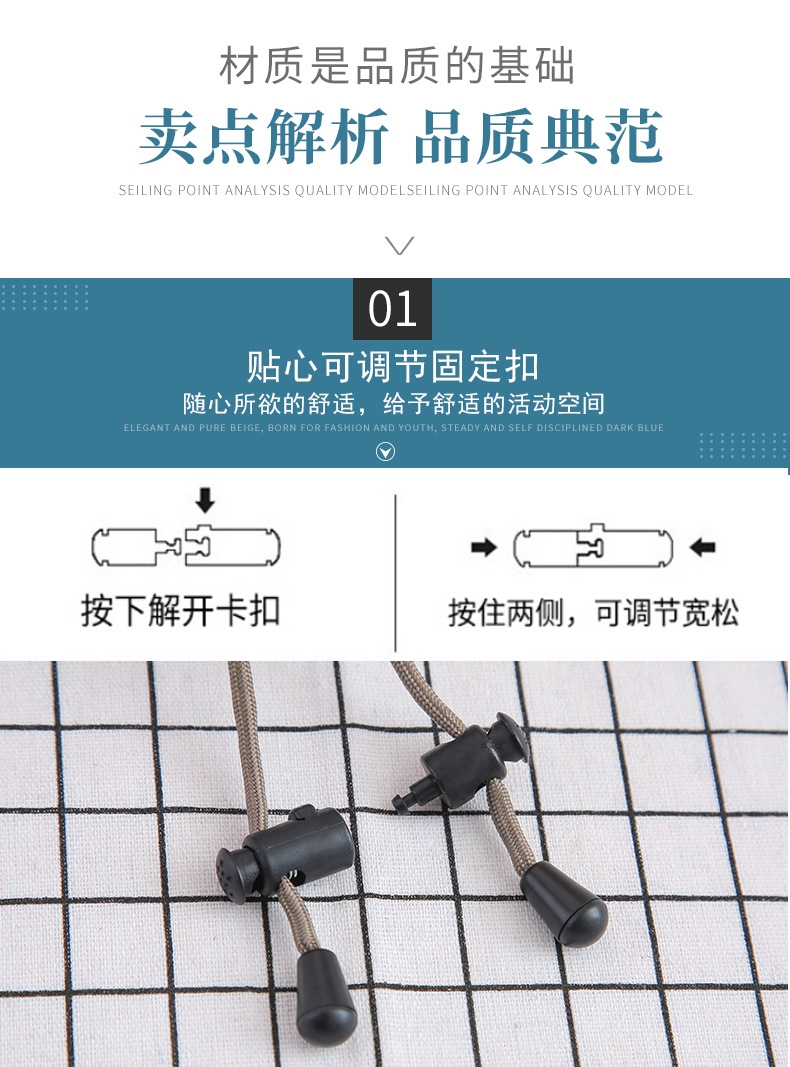 材质是品质的基础

卖点解析 品质典范

SEILING POINT ANALYSIS QUALITY MODELSEILING POINT ANALYSIS QUALITY MODEL

01

贴心可调节固定扣

随心所欲的舒适，给予舒适的活动空间

ELEGANT AND PURE BEIGE, BORN FOR FASHION AND YOUTH, STEADY AND SELF DISCIPLINED DARK BLUE

按下解开卡扣

按住两侧，可调节宽松