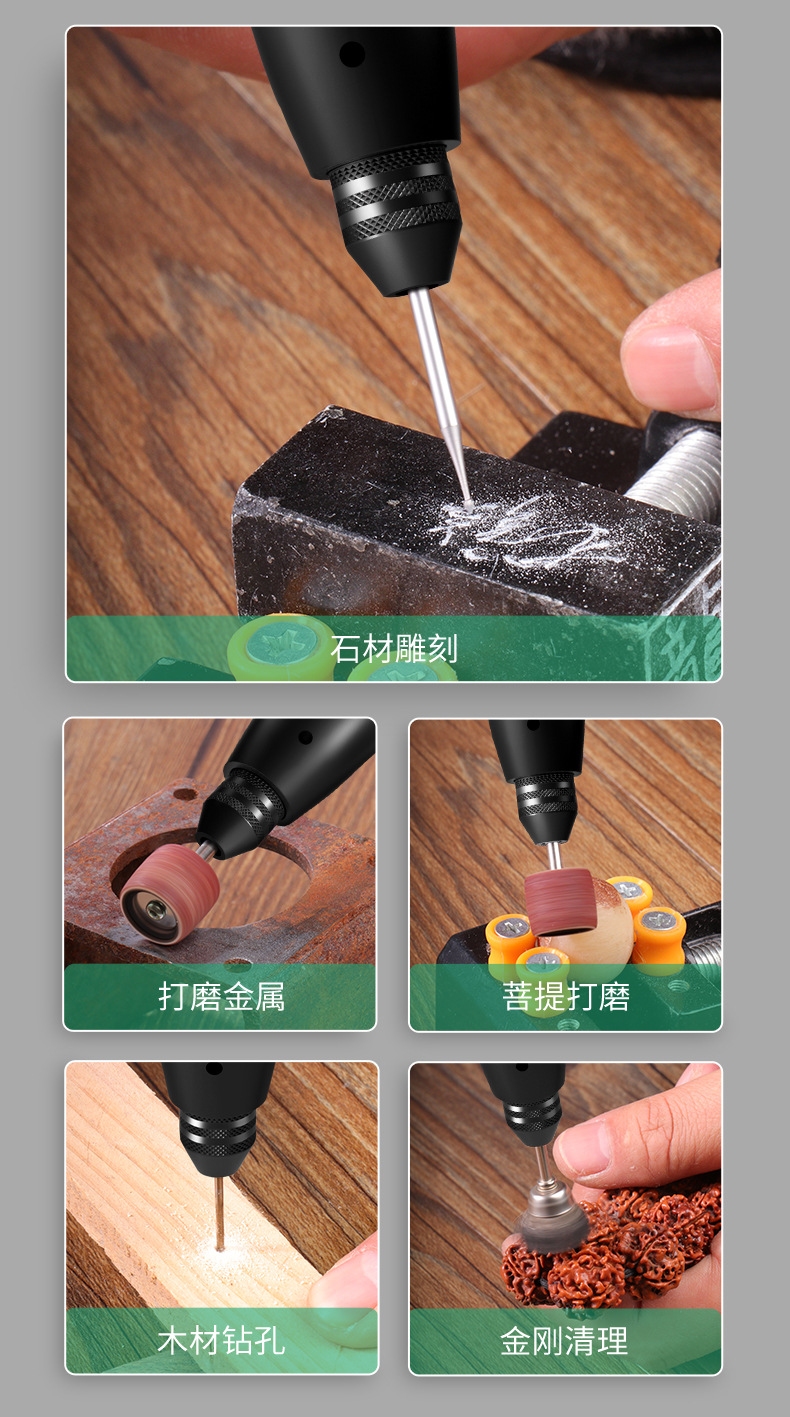 石材雕刻

打磨金属

菩提打磨

木材钻孔

金刚清理